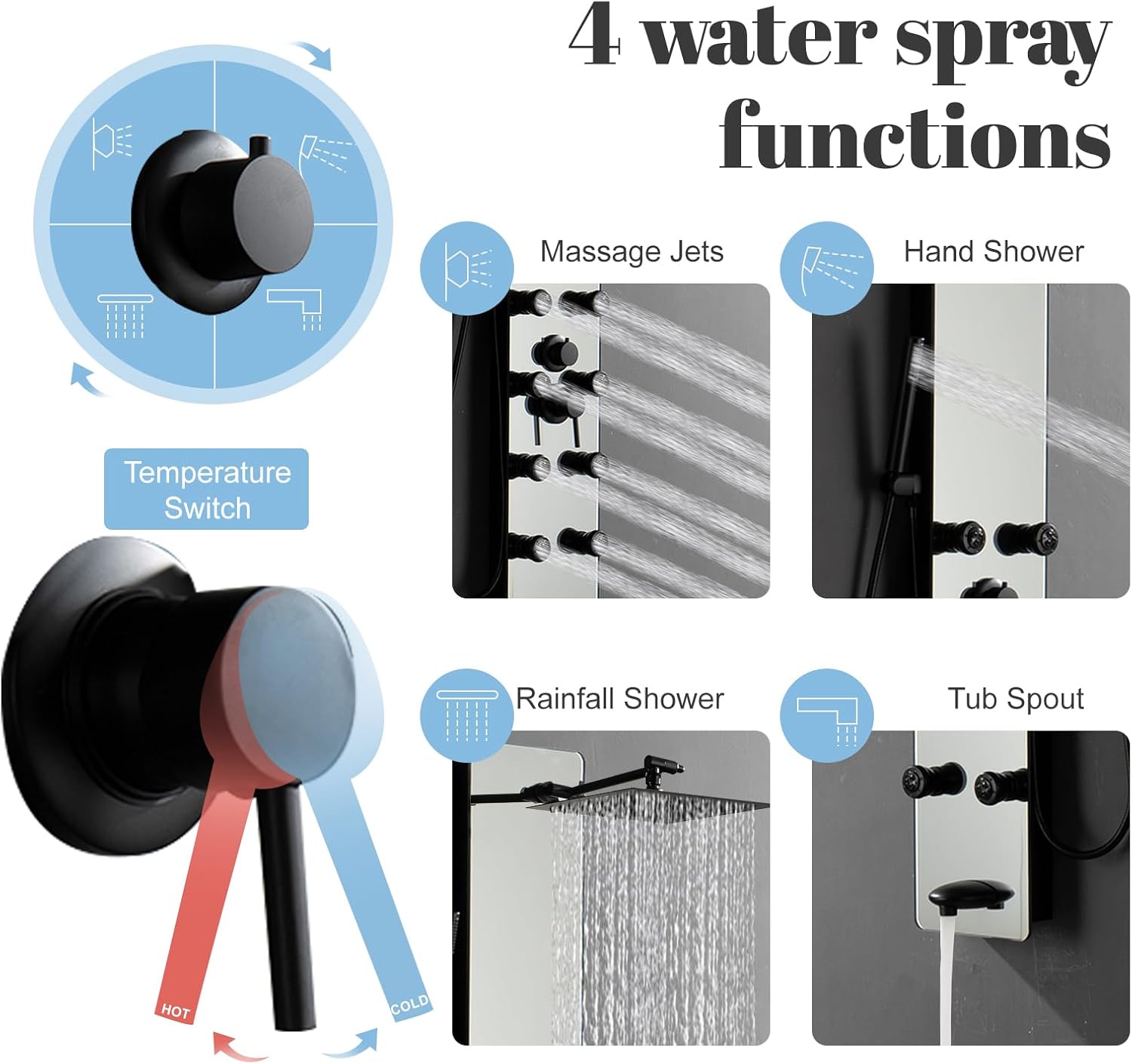 4 water spray functions

Temperature Switch

HOT

COLD

Massage Jets

Hand Shower

Rainfall Shower

Tub Spout