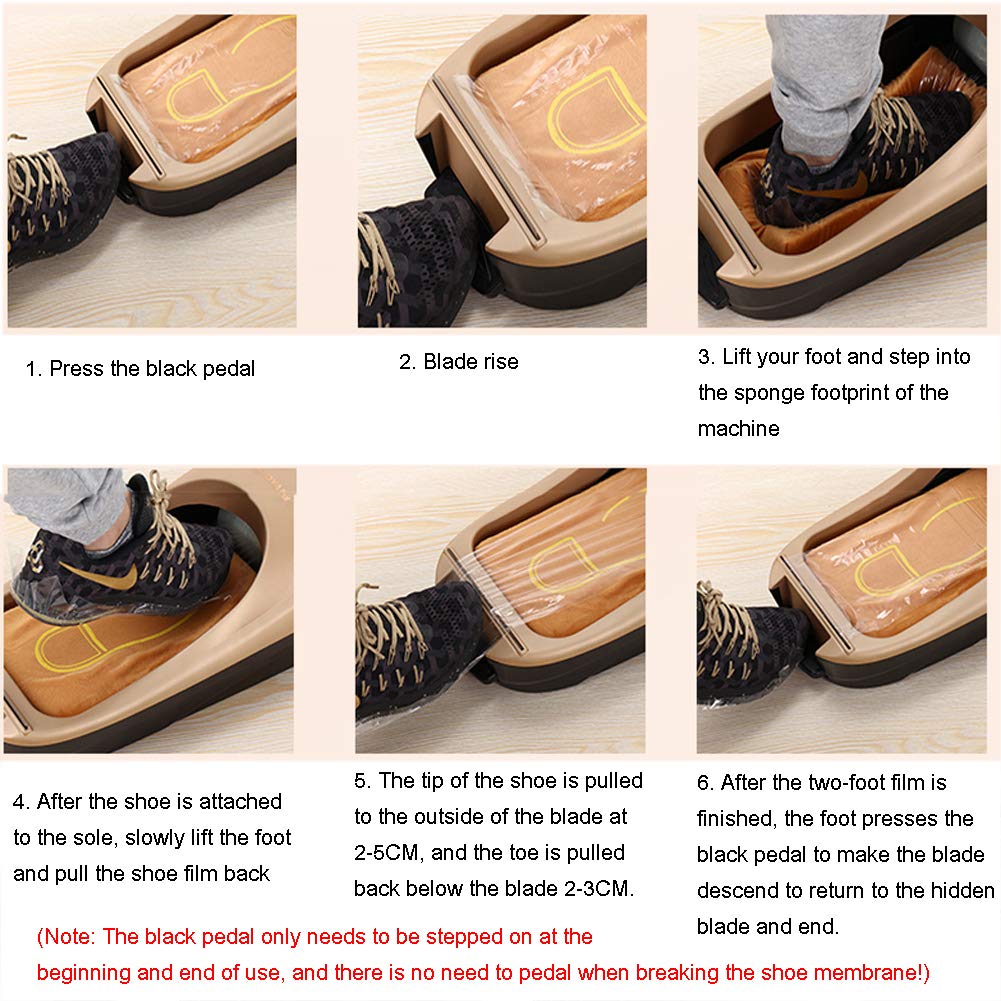 1. Press the black pedal

2. Blade rise

3. Lift your foot and step into the sponge footprint of the machine

4. After the shoe is attached to the sole, slowly lift the foot and pull the shoe film back

5. The tip of the shoe is pulled to the outside of the blade at 2-5CM, and the toe is pulled back below the blade 2-3CM.

6. After the two-foot film is finished, the foot presses the black pedal to make the blade descend to return to the hidden blade and end.

(Note: The black pedal only needs to be stepped on at the beginning and end of use, and there is no need to pedal when breaking the shoe membrane!)