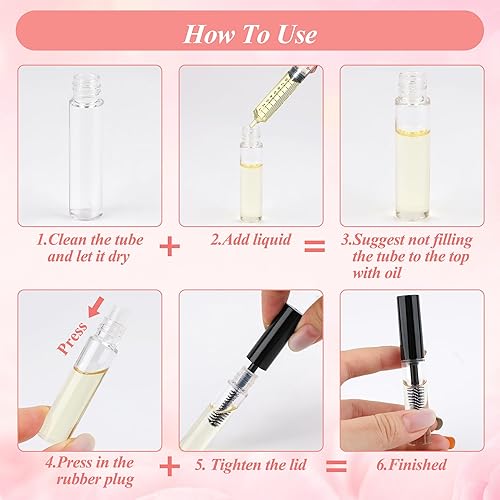 How To Use

1.Clean the tube and let it dry

+

2.Add liquid

=

3.Suggest not filling the tube to the top with oil

Press

4.Press in the rubber plug

+

5. Tighten the lid

=

6.Finished