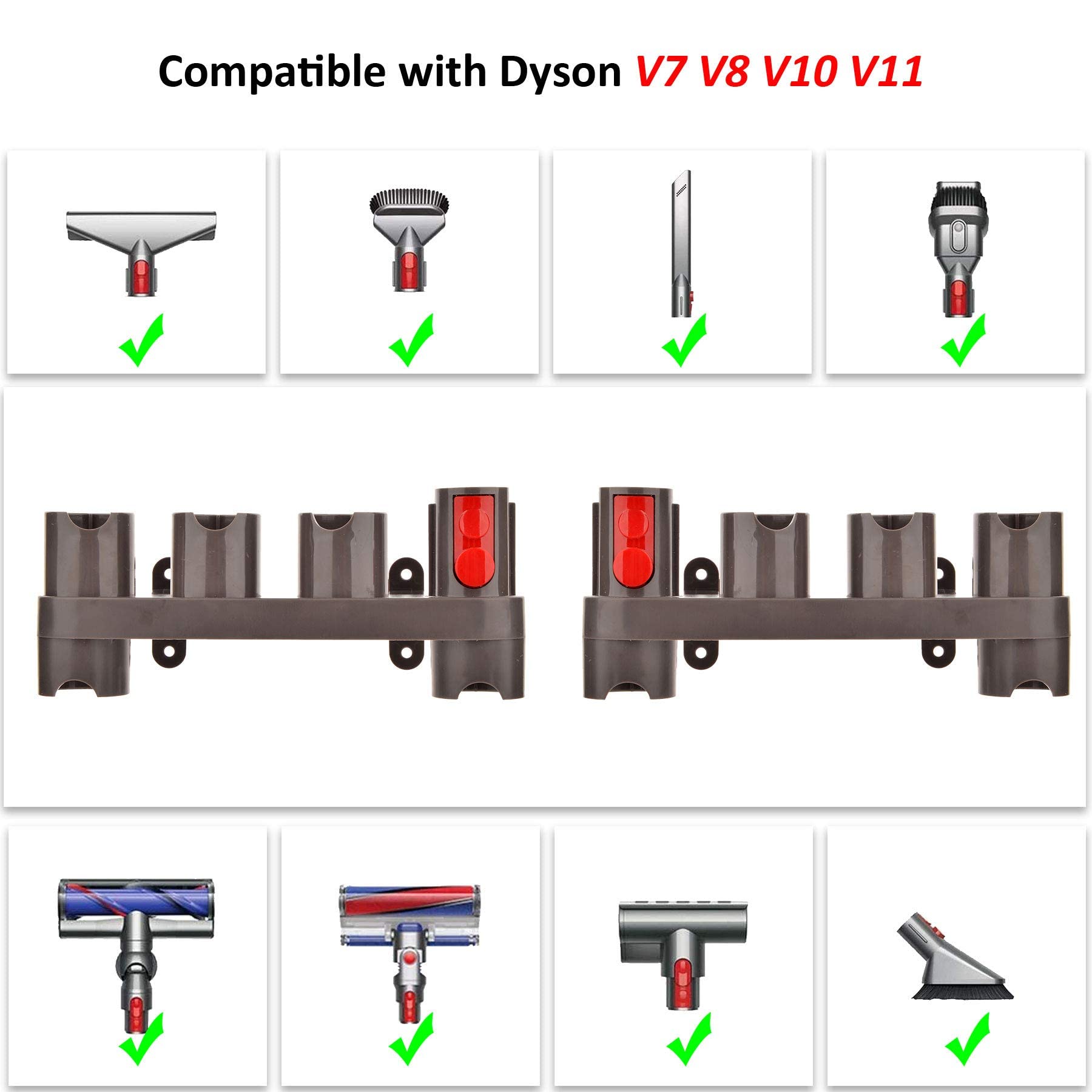 Compatible with Dyson V7 V8 V10 V11