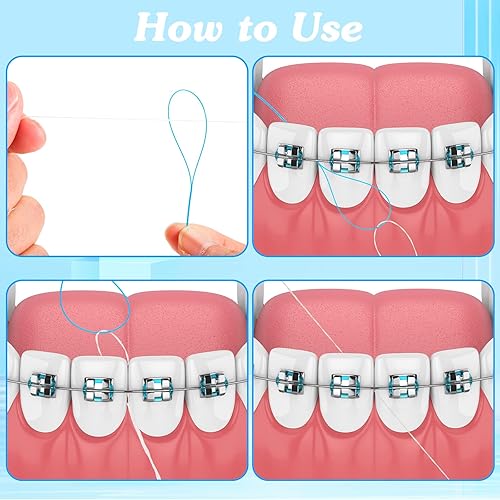 How to Use