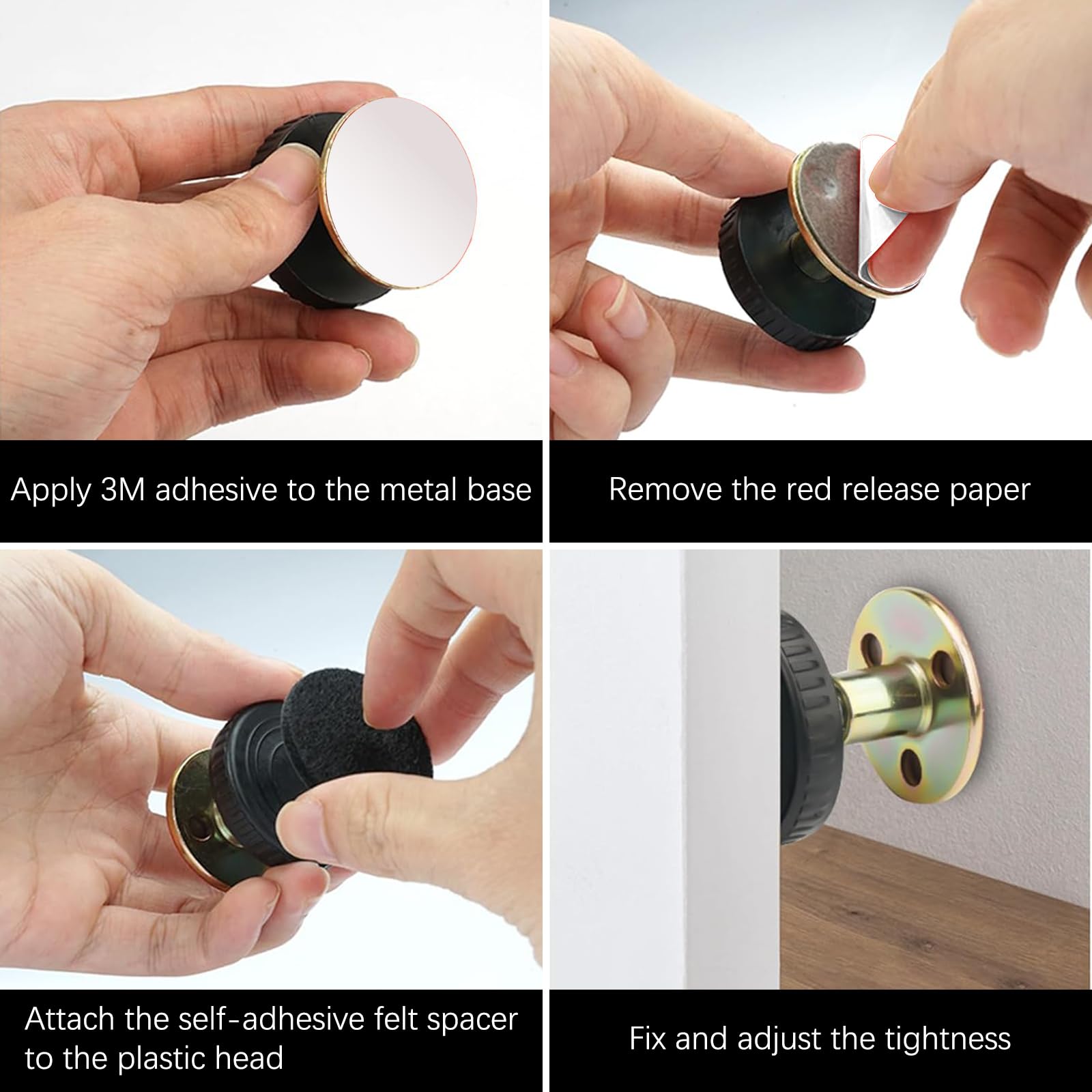 Apply 3M adhesive to the metal base

Remove the red release paper

Attach the self-adhesive felt spacer to the plastic head

Fix and adjust the tightness