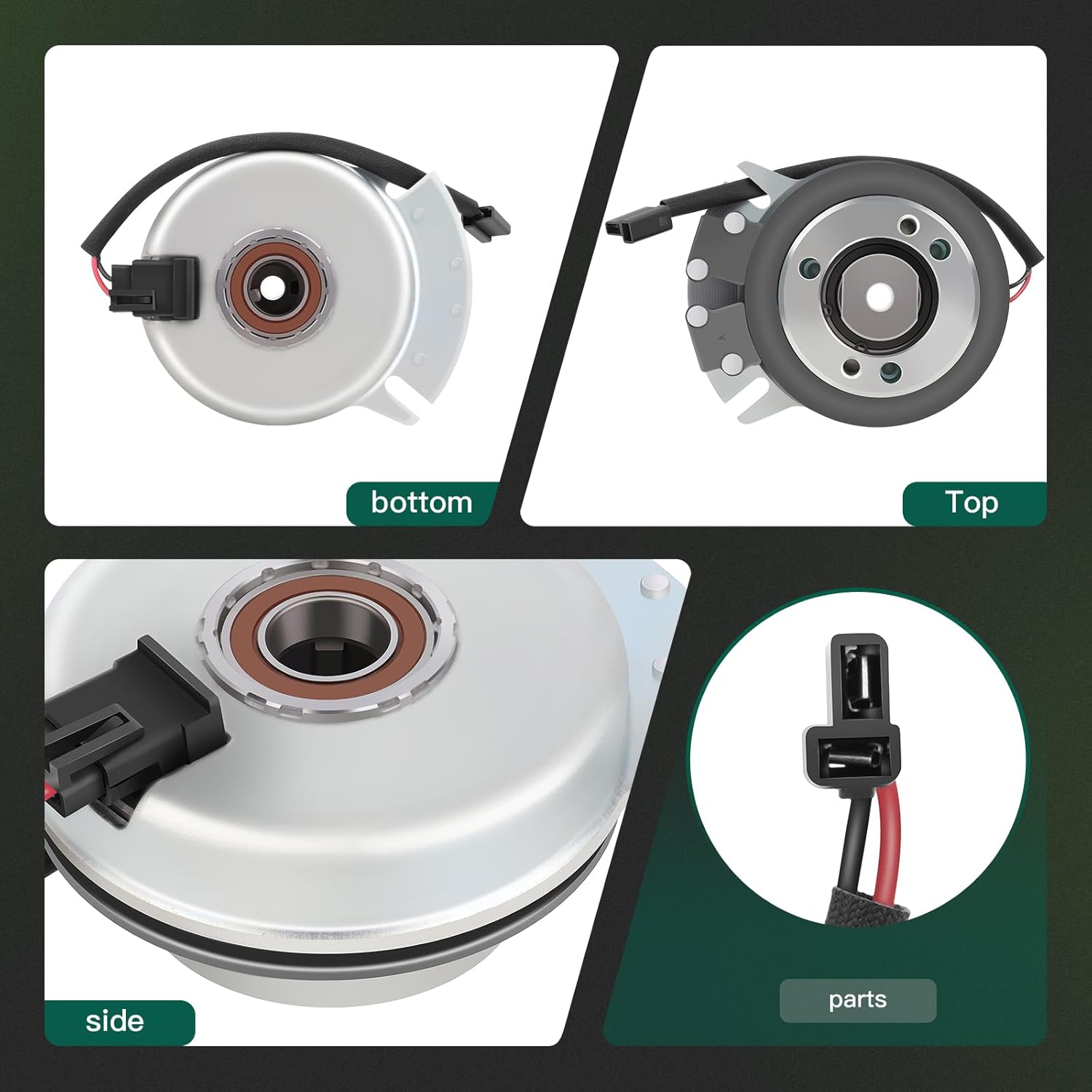 bottom

Top

side

parts