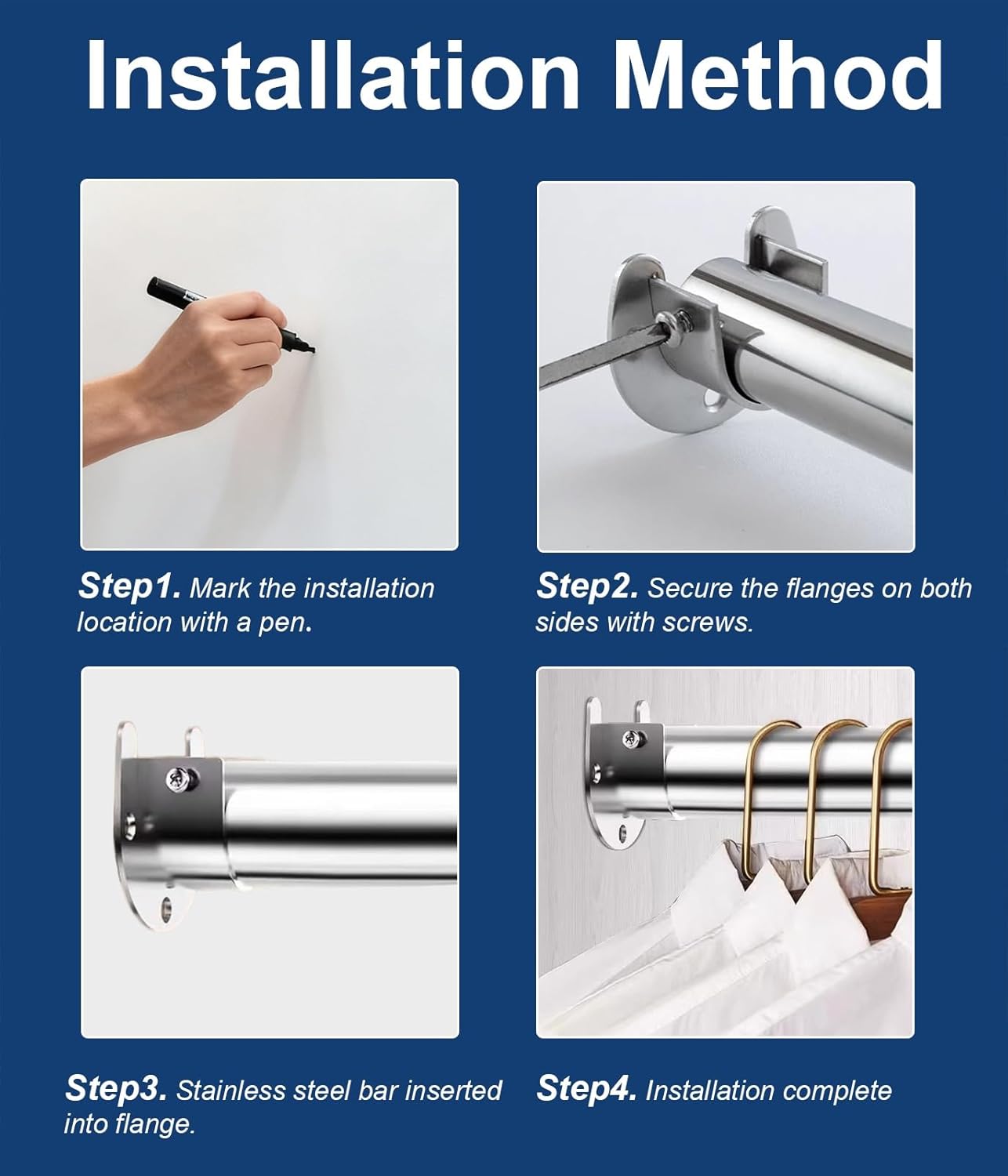 Installation Method

Step1. Mark the installation location with a pen.

Step2. Secure the flanges on both sides with screws.

Step3. Stainless steel bar inserted into flange.

Step4. Installation complete