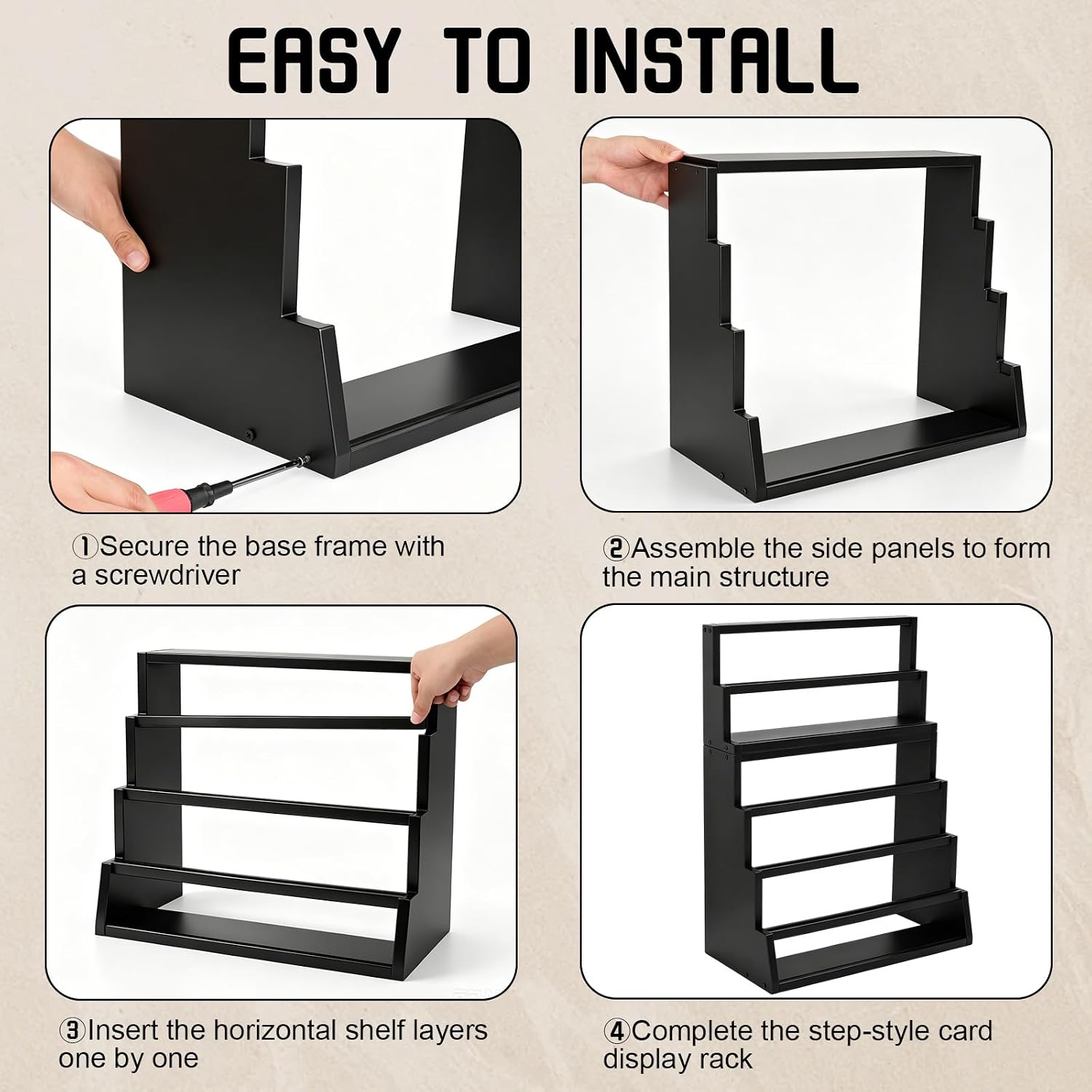 EASY TO INSTALL

①Secure the base frame with a screwdriver

②Assemble the side panels to form the main structure

③Insert the horizontal shelf layers one by one

④Complete the step-style card display rack