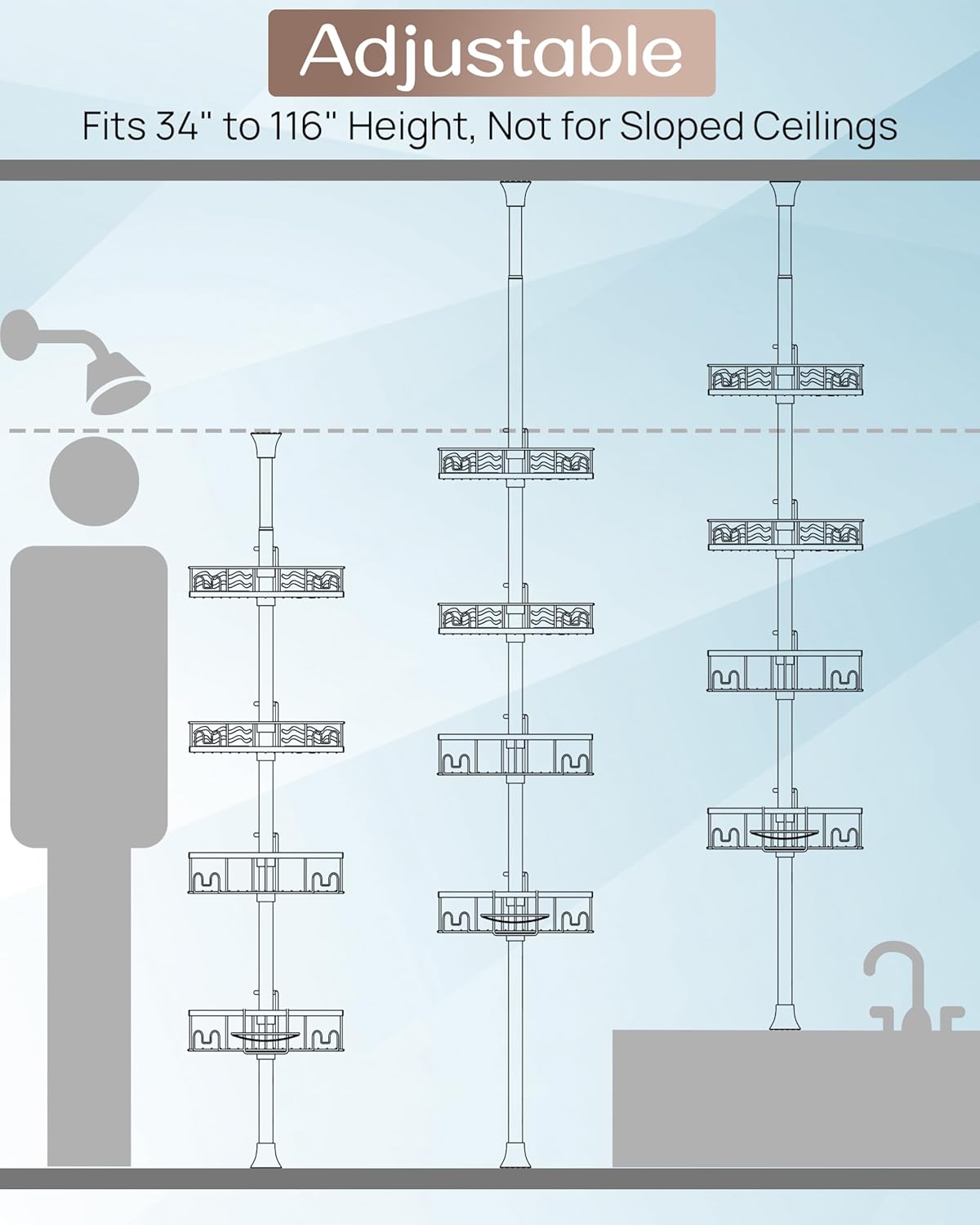 Adjustable

Fits 34" to 116" Height, Not for Sloped Ceilings