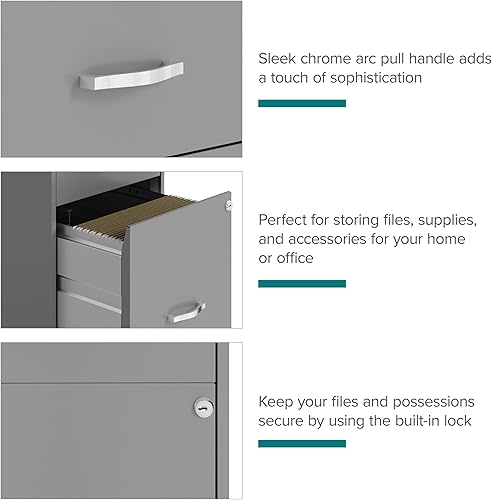 Sleek chrome arc pull handle adds a touch of sophistication

Perfect for storing files, supplies, and accessories for your home or office

Keep your files and possessions secure by using the built-in lock