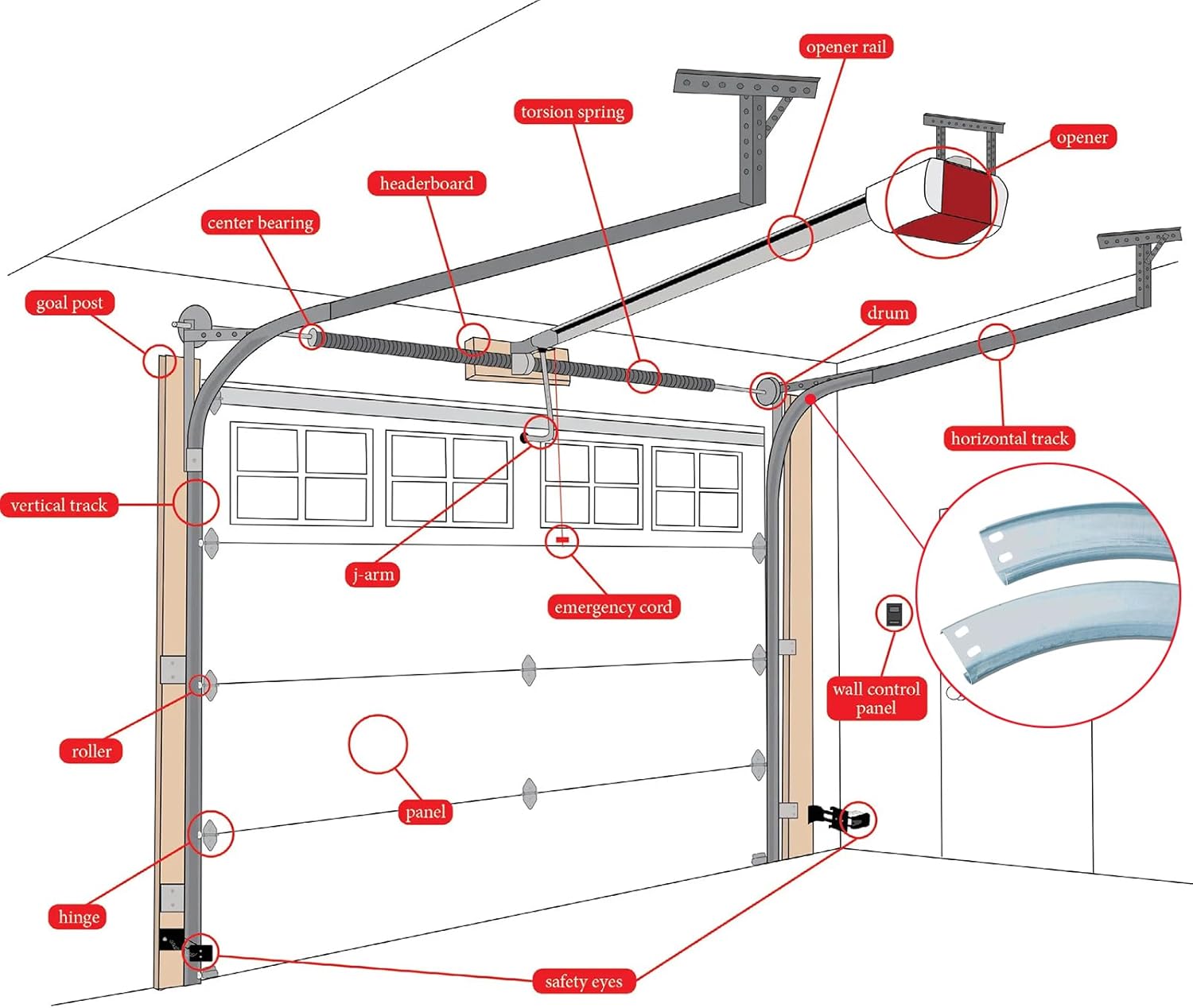 opener rail
torsion spring
opener
headerboard
center bearing
goal post
drum
horizontal track
vertical track
j-arm
emergency cord
wall control panel
roller
panel
hinge
safety eyes