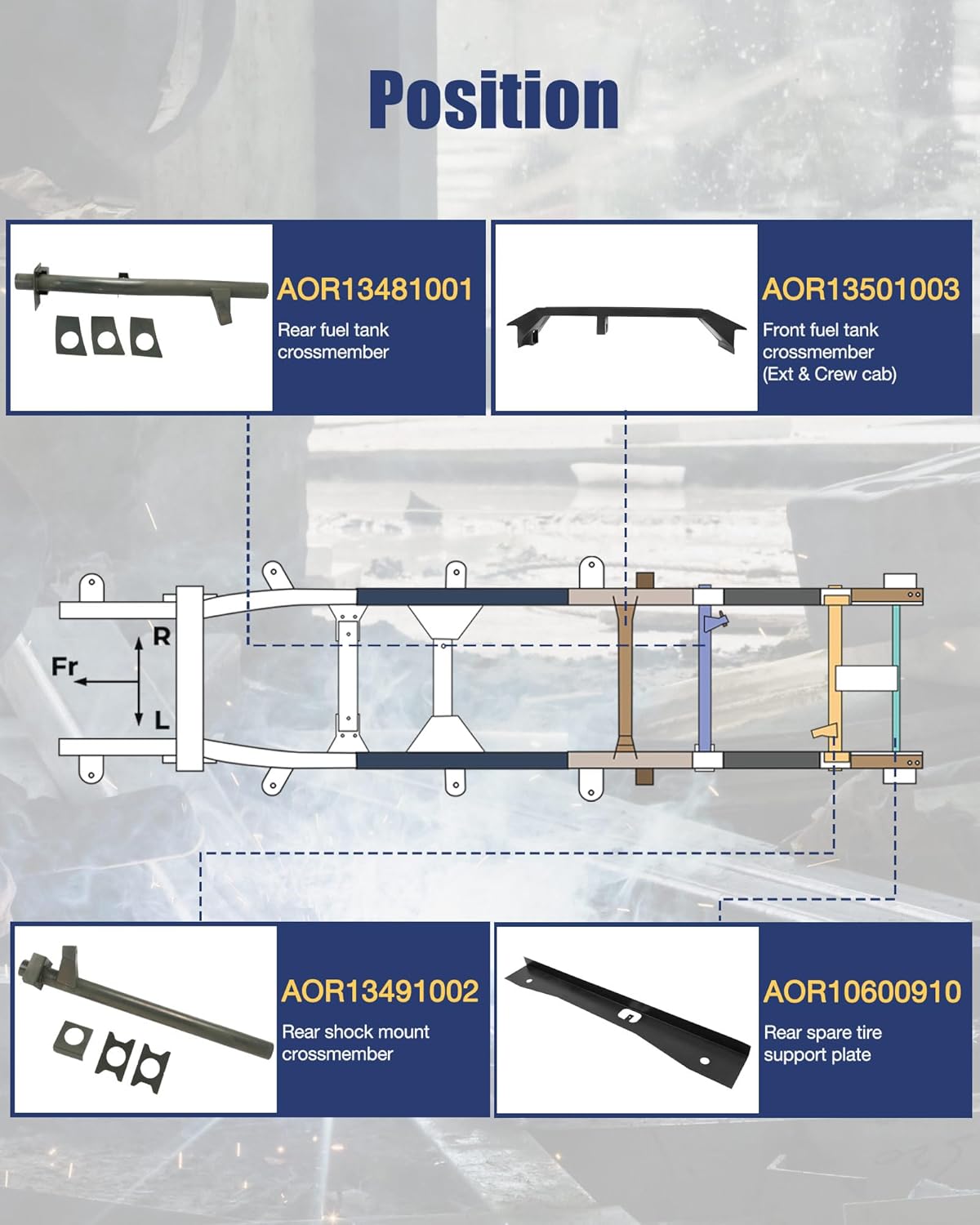 Position

AOR13481001
Rear fuel tank crossmember

AOR13501003
Front fuel tank crossmember (Ext & Crew cab)

R
Fr
L

AOR13491002
Rear shock mount crossmember

AOR10600910
Rear spare tire support plate