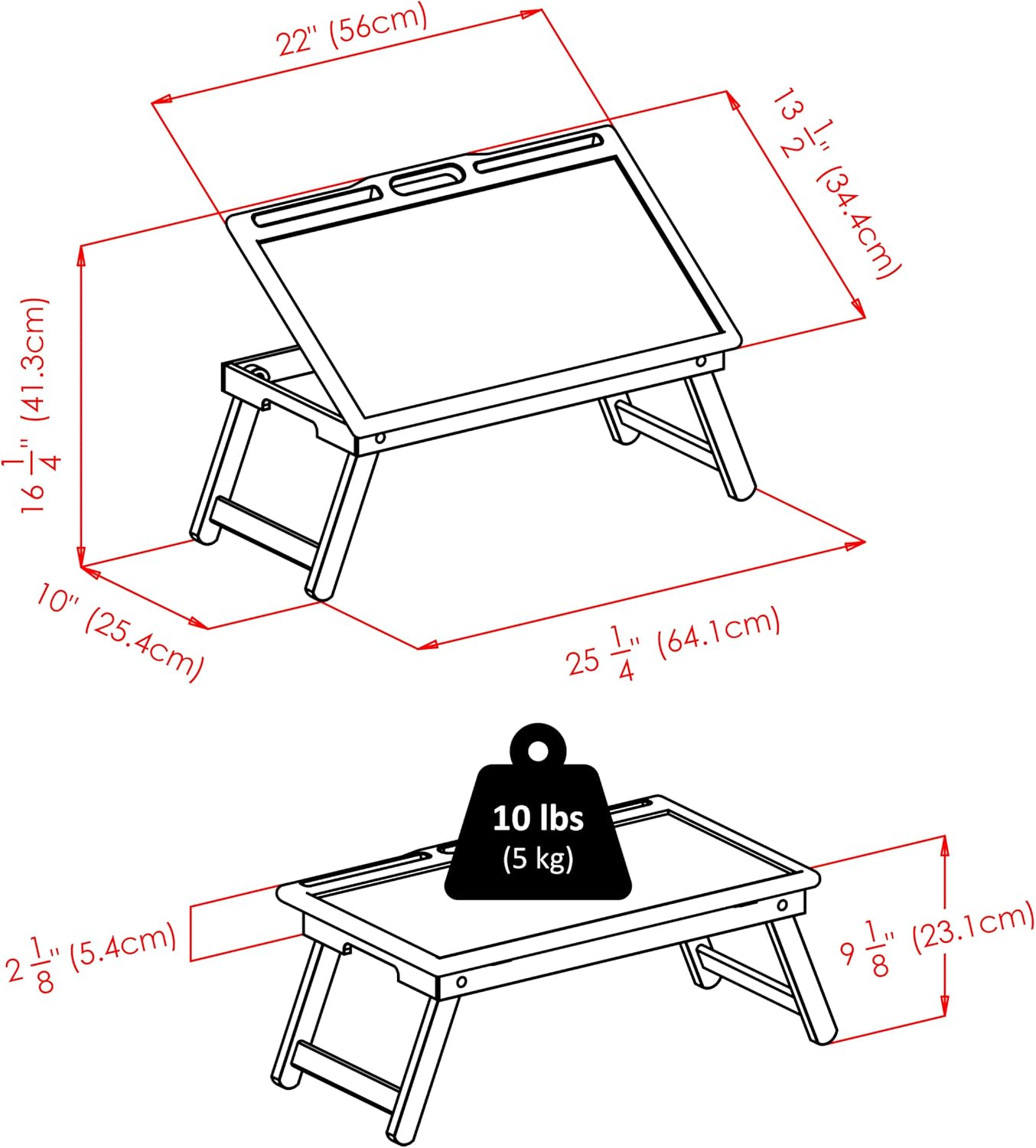 22" (56cm)

$13\frac{1}{2}$" (34.4cm)

$16\frac{1}{4}$" (41.3cm)

10" (25.4cm)

$25\frac{1}{4}$" (64.1cm)

10 lbs
(5 kg)

$2\frac{1}{8}$" (5.4cm)

$9\frac{1}{8}$" (23.1cm)