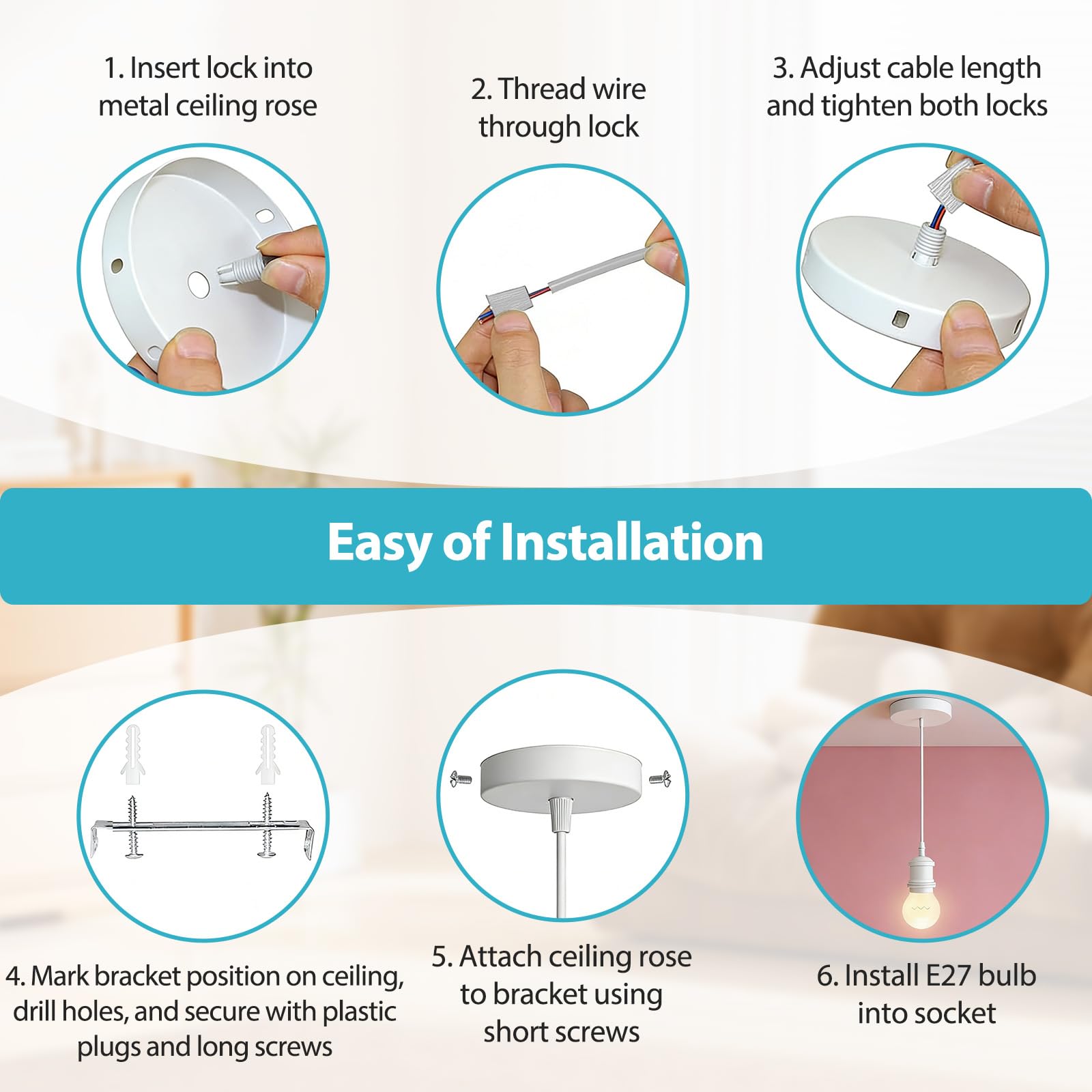 1. Insert lock into metal ceiling rose

2. Thread wire through lock

3. Adjust cable length and tighten both locks

Easy of Installation

4. Mark bracket position on ceiling, drill holes, and secure with plastic plugs and long screws

5. Attach ceiling rose to bracket using short screws

6. Install E27 bulb into socket