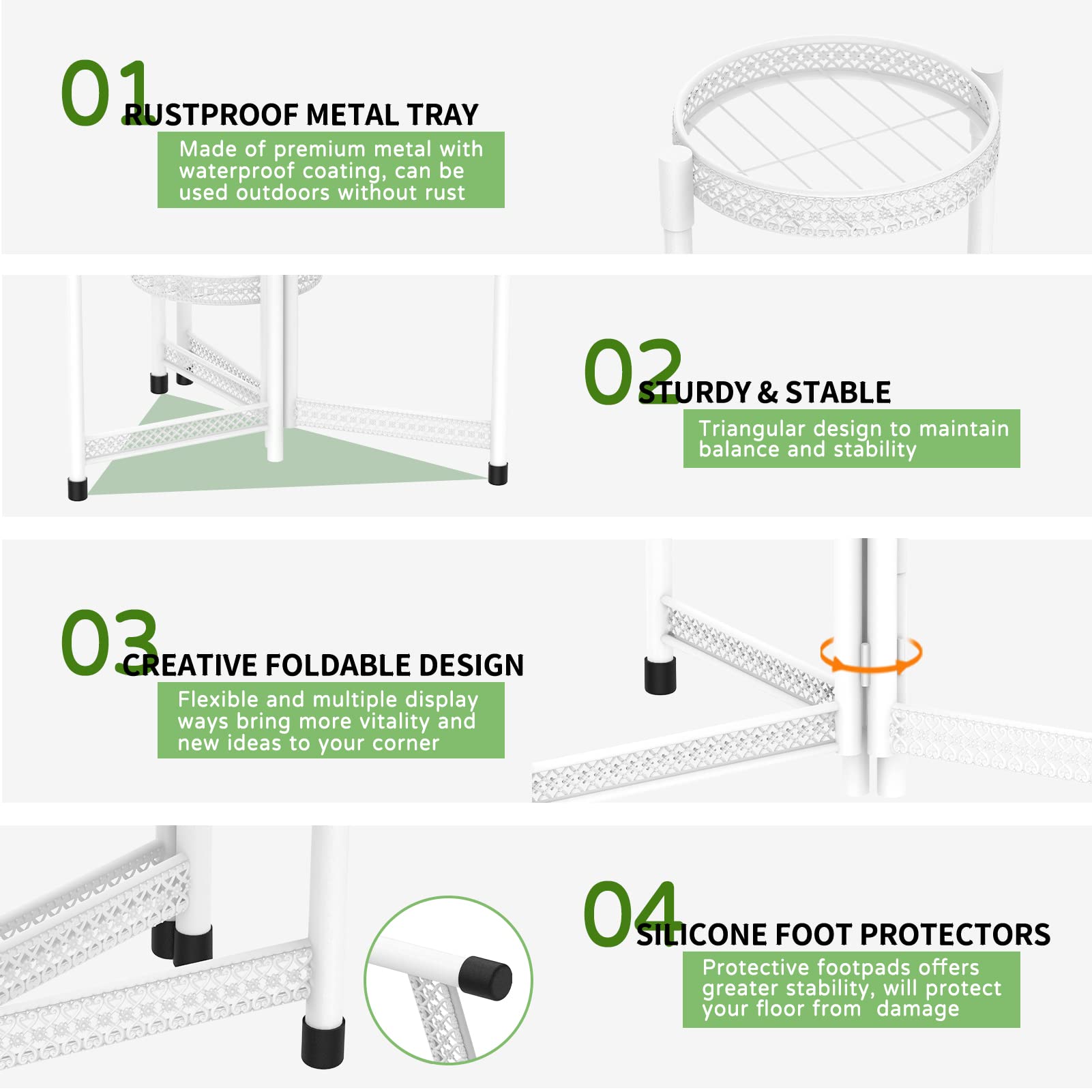 01
RUSTPROOF METAL TRAY
Made of premium metal with waterproof coating, can be used outdoors without rust

02
STURDY & STABLE
Triangular design to maintain balance and stability

03
CREATIVE FOLDABLE DESIGN
Flexible and multiple display ways bring more vitality and new ideas to your corner

04
SILICONE FOOT PROTECTORS
Protective footpads offers greater stability, will protect your floor from damage