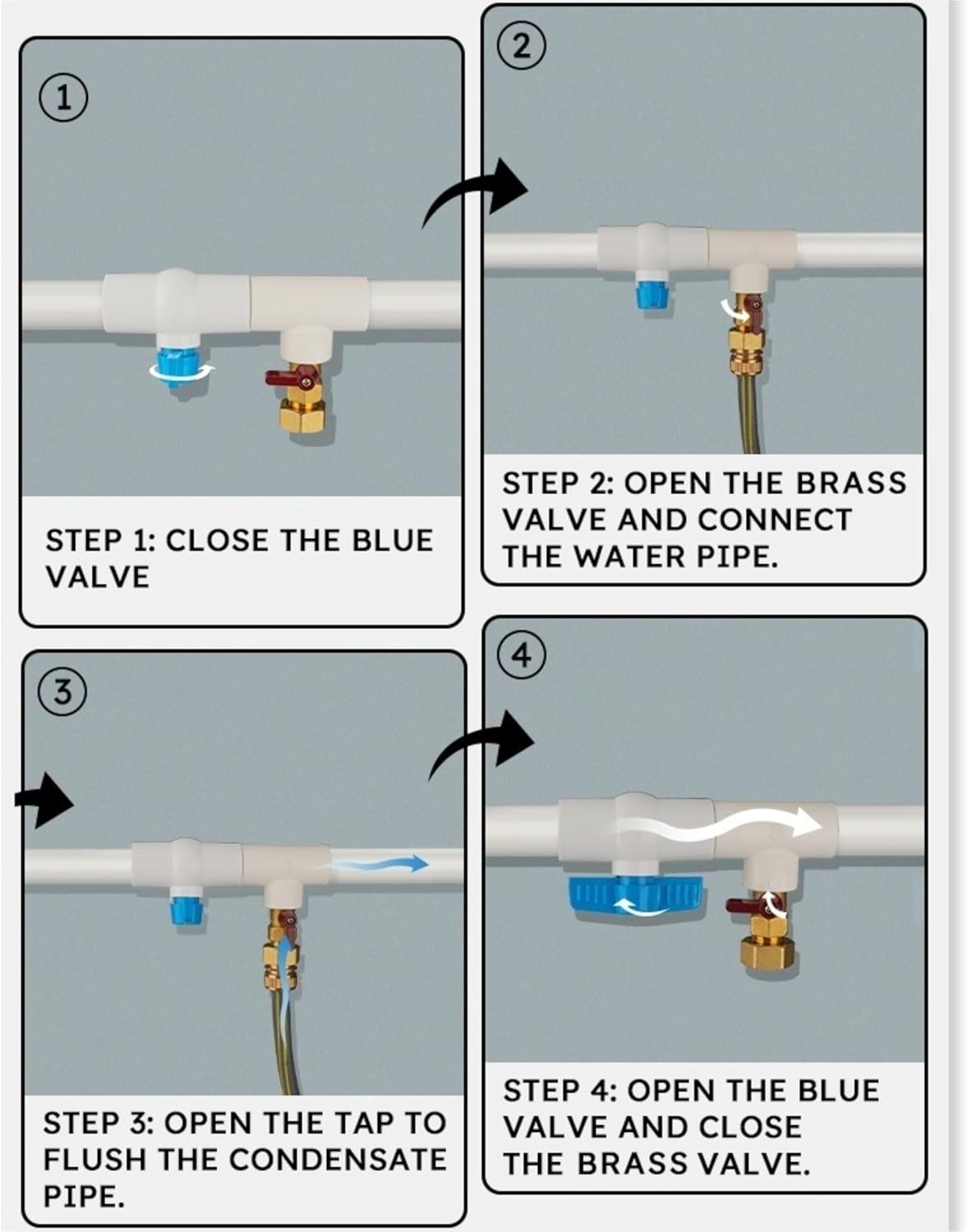 ①

STEP 1: CLOSE THE BLUE VALVE

②

STEP 2: OPEN THE BRASS VALVE AND CONNECT THE WATER PIPE.

③

STEP 3: OPEN THE TAP TO FLUSH THE CONDENSATE PIPE.

④

STEP 4: OPEN THE BLUE VALVE AND CLOSE THE BRASS VALVE.