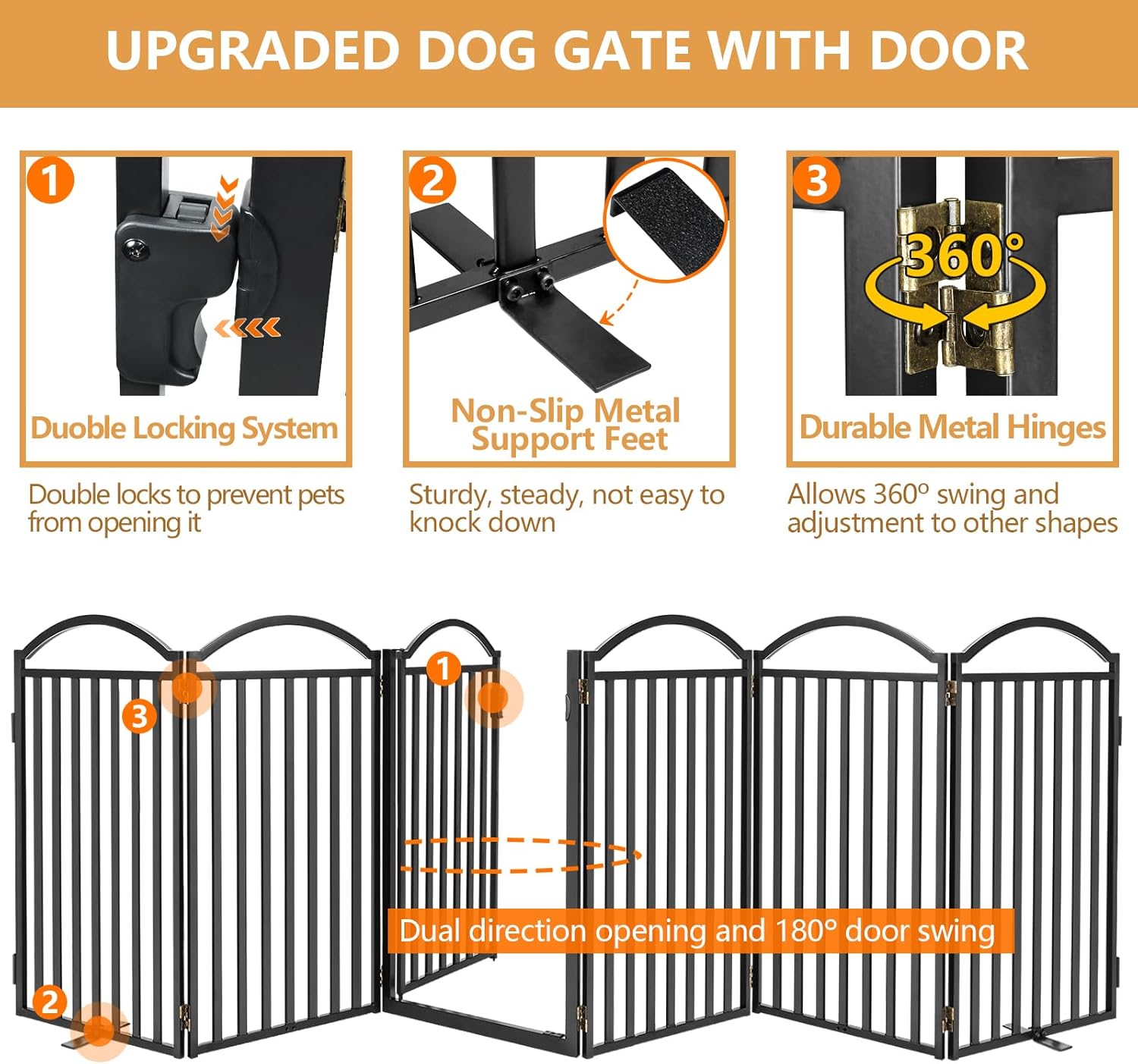 UPGRADED DOG GATE WITH DOOR

1

Duoble Locking System

Double locks to prevent pets from opening it

2

Non-Slip Metal Support Feet

Sturdy, steady, not easy to knock down

3

360°

Durable Metal Hinges

Allows 360° swing and adjustment to other shapes

3

1

2

Dual direction opening and 180° door swing