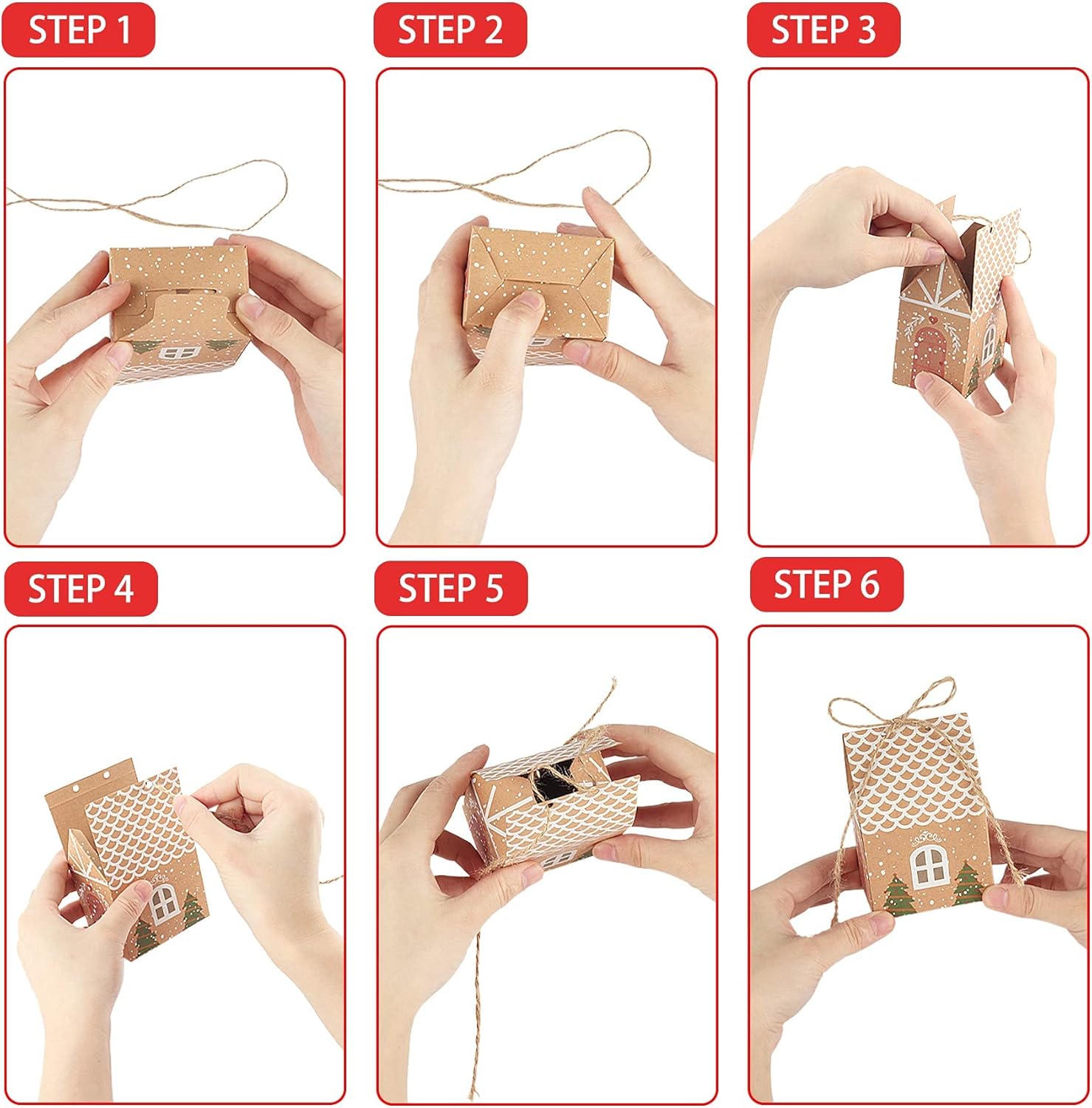 STEP 1

STEP 2

STEP 3

STEP 4

STEP 5

STEP 6