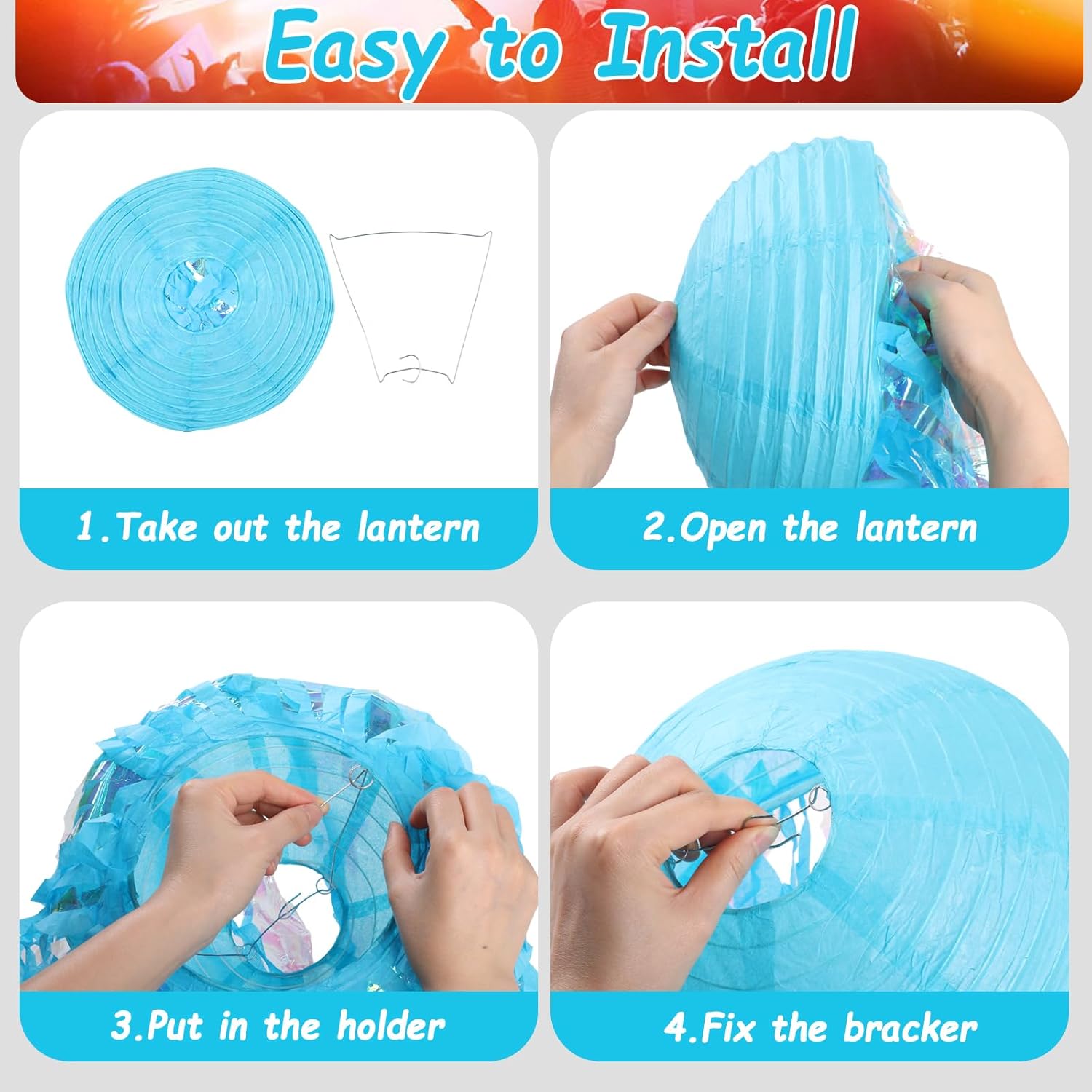 Easy to Install

1.Take out the lantern

2.Open the lantern

3.Put in the holder

4.Fix the bracker