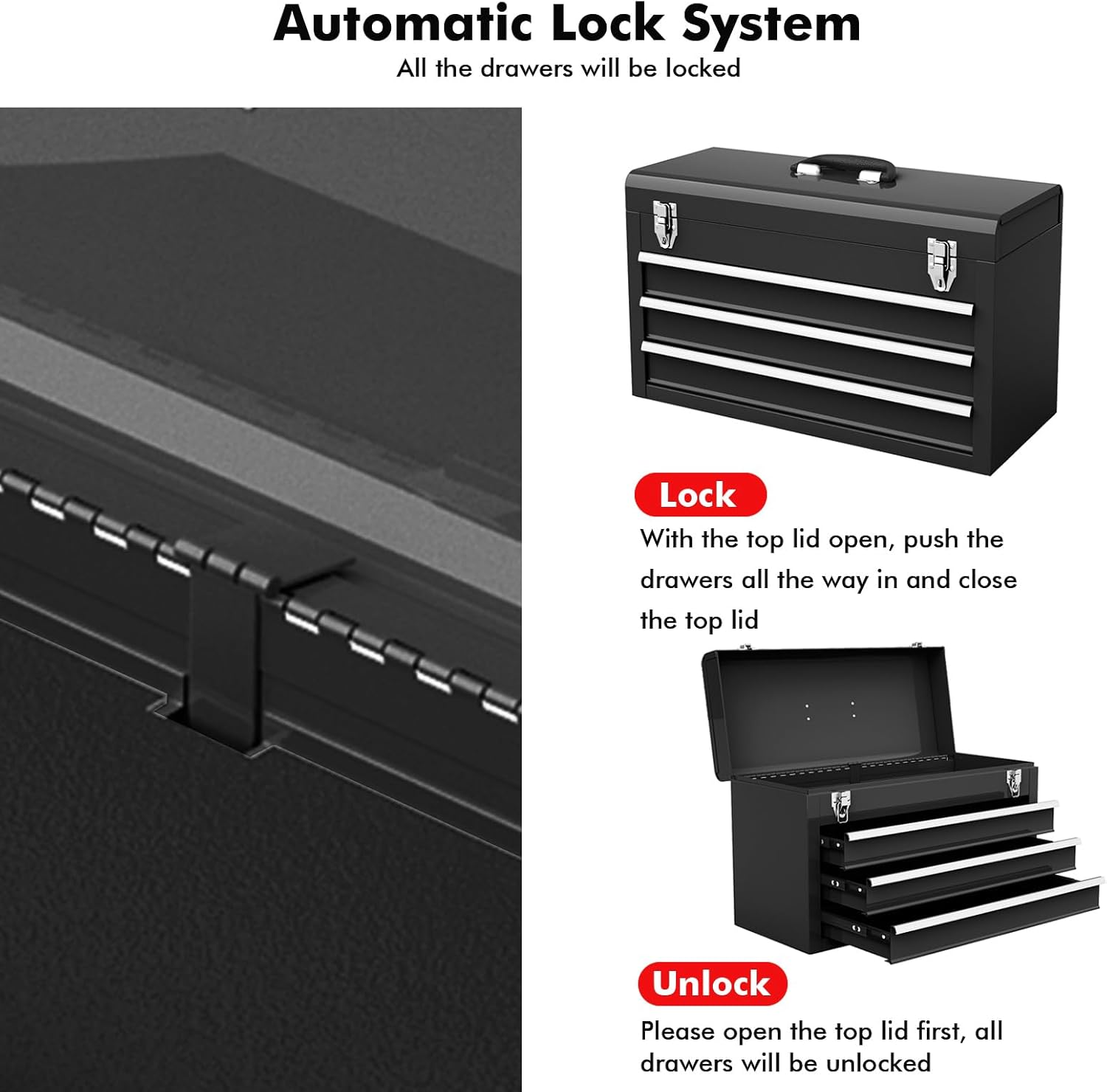 Automatic Lock System
All the drawers will be locked

Lock
With the top lid open, push the drawers all the way in and close the top lid

Unlock
Please open the top lid first, all drawers will be unlocked