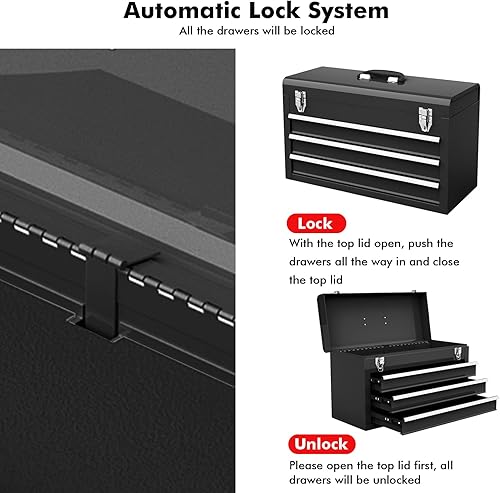 Automatic Lock System
All the drawers will be locked

Lock
With the top lid open, push the drawers all the way in and close the top lid

Unlock
Please open the top lid first, all drawers will be unlocked