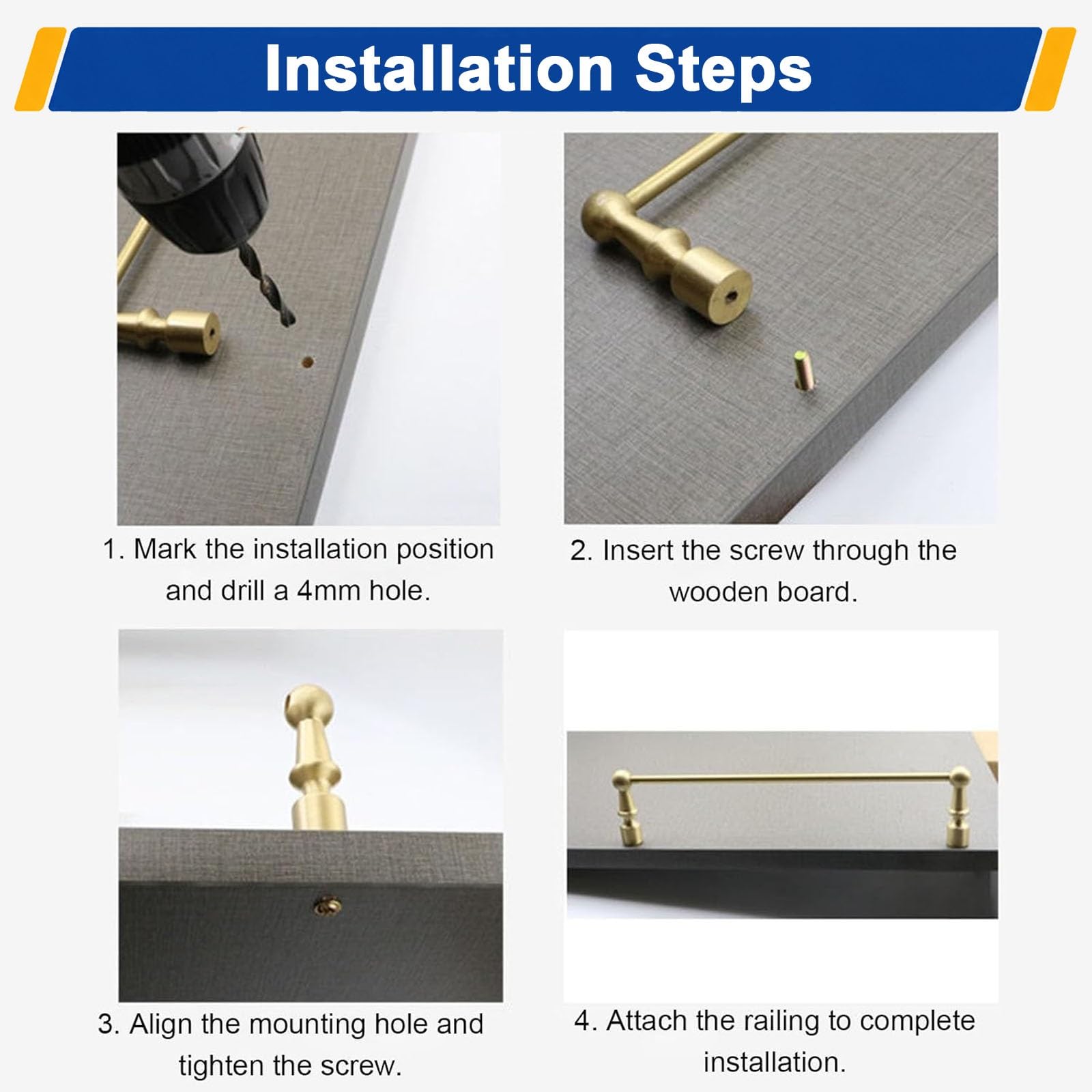 Installation Steps

1. Mark the installation position and drill a 4mm hole.

2. Insert the screw through the wooden board.

3. Align the mounting hole and tighten the screw.

4. Attach the railing to complete installation.