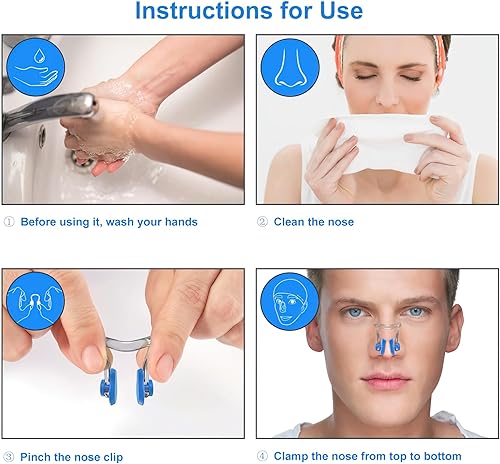 Instructions for Use

① Before using it, wash your hands

② Clean the nose

③ Pinch the nose clip

④ Clamp the nose from top to bottom