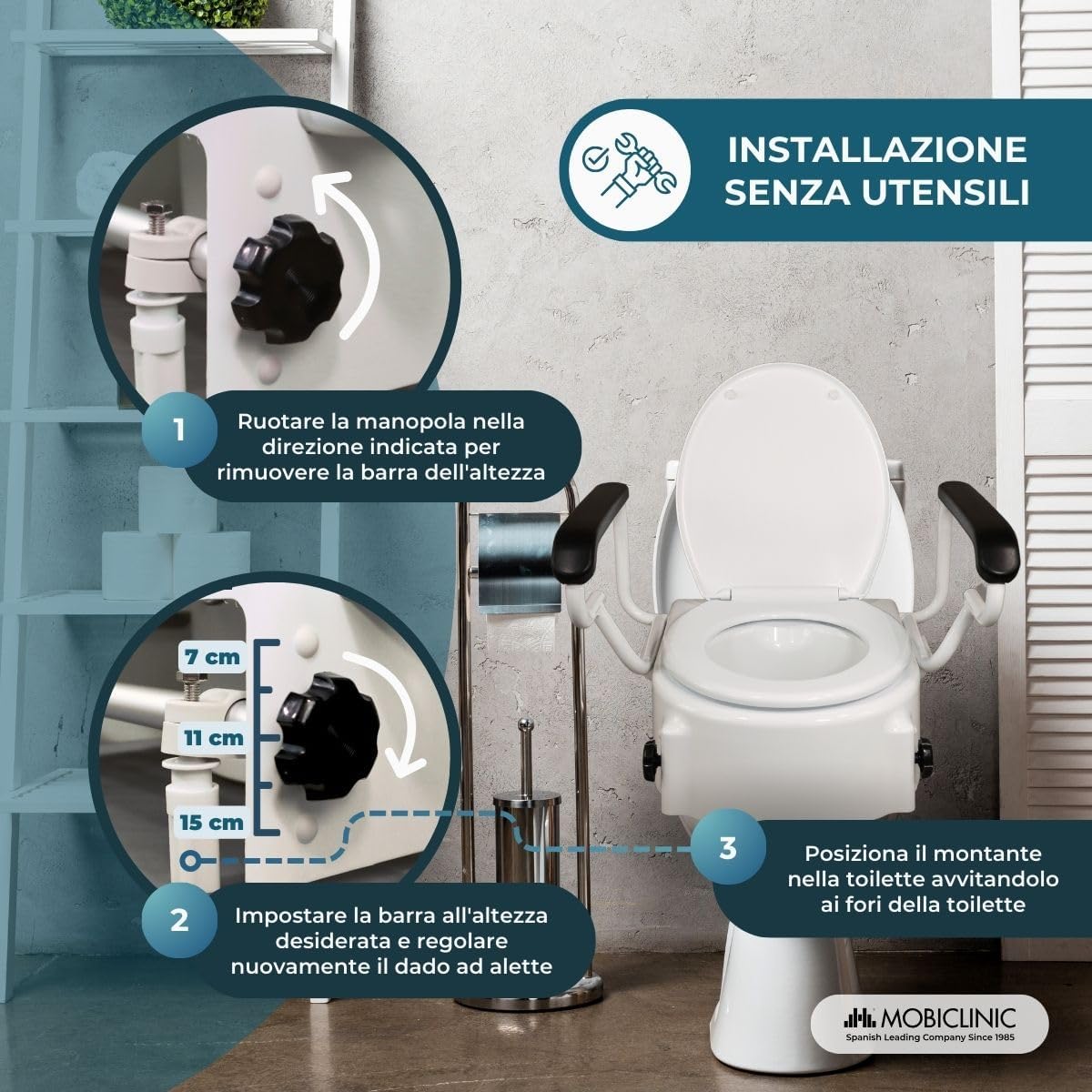 INSTALLAZIONE SENZA UTENSILI

1 Ruotare la manopola nella direzione indicata per rimuovere la barra dell'altezza

7 cm
11 cm
15 cm

2 Impostare la barra all'altezza desiderata e regolare nuovamente il dado ad alette

3 Posiziona il montante nella toilette avvitandolo ai fori della toilette

MOBICLINIC
Spanish Leading Company Since 1985