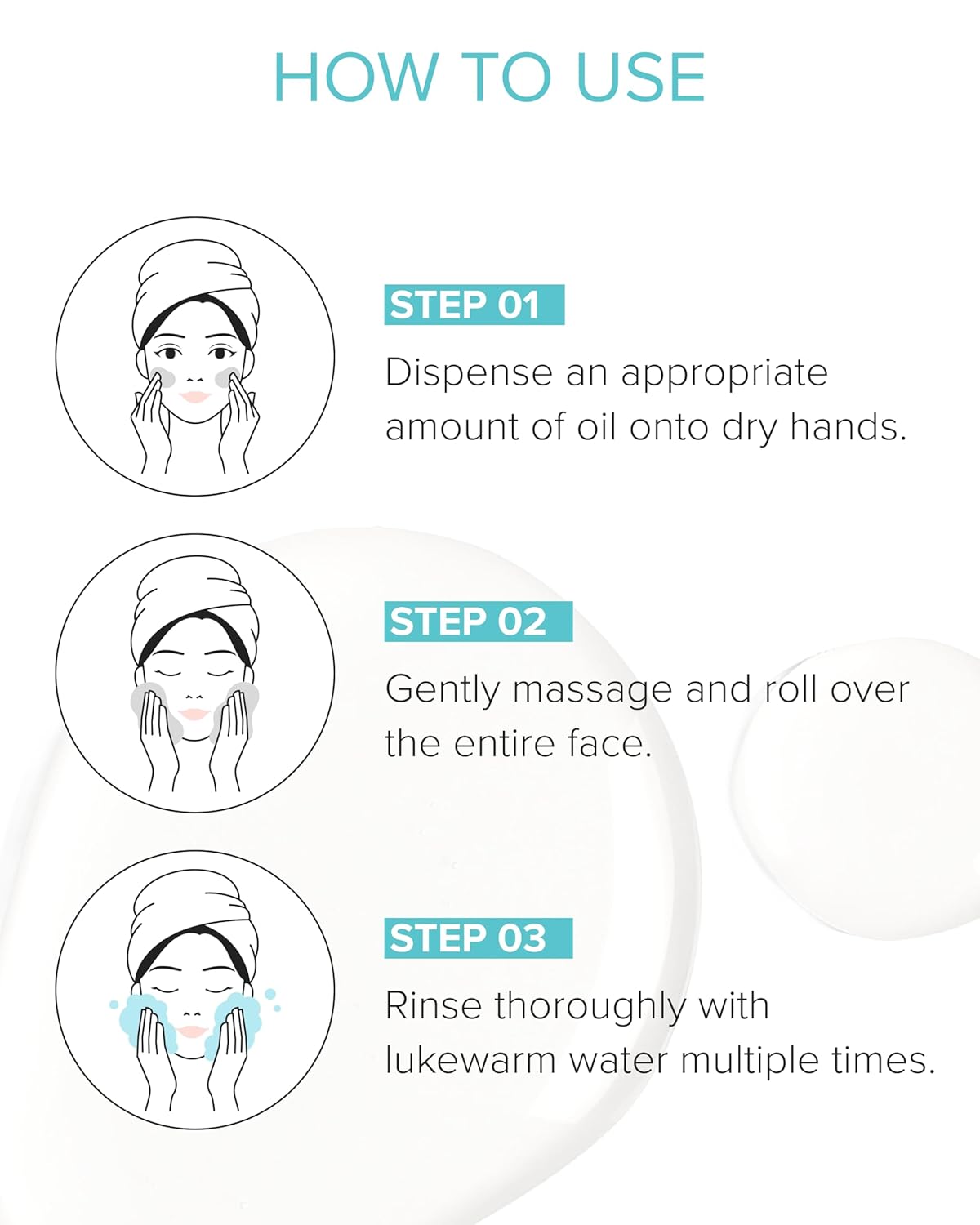 HOW TO USE

STEP 01

Dispense an appropriate amount of oil onto dry hands.

STEP 02

Gently massage and roll over the entire face.

STEP 03

Rinse thoroughly with lukewarm water multiple times.