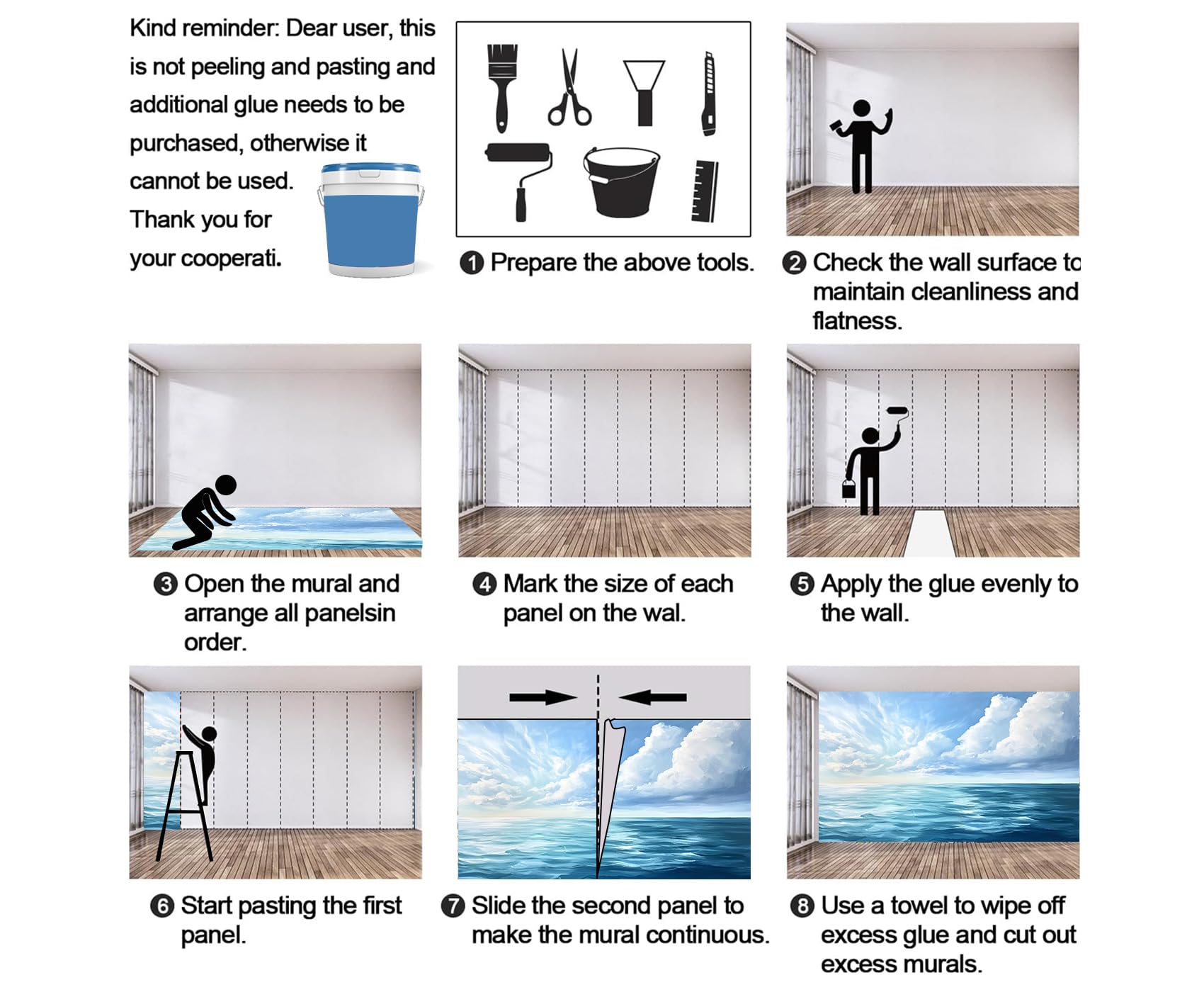 Kind reminder: Dear user, this is not peeling and pasting and additional glue needs to be purchased, otherwise it cannot be used. Thank you for your cooperati.

❶ Prepare the above tools.

❷ Check the wall surface to maintain cleanliness and flatness.

❸ Open the mural and arrange all panelsin order.

❹ Mark the size of each panel on the wal.

❺ Apply the glue evenly to the wall.

❻ Start pasting the first panel.

❼ Slide the second panel to make the mural continuous.

❽ Use a towel to wipe off excess glue and cut out excess murals.