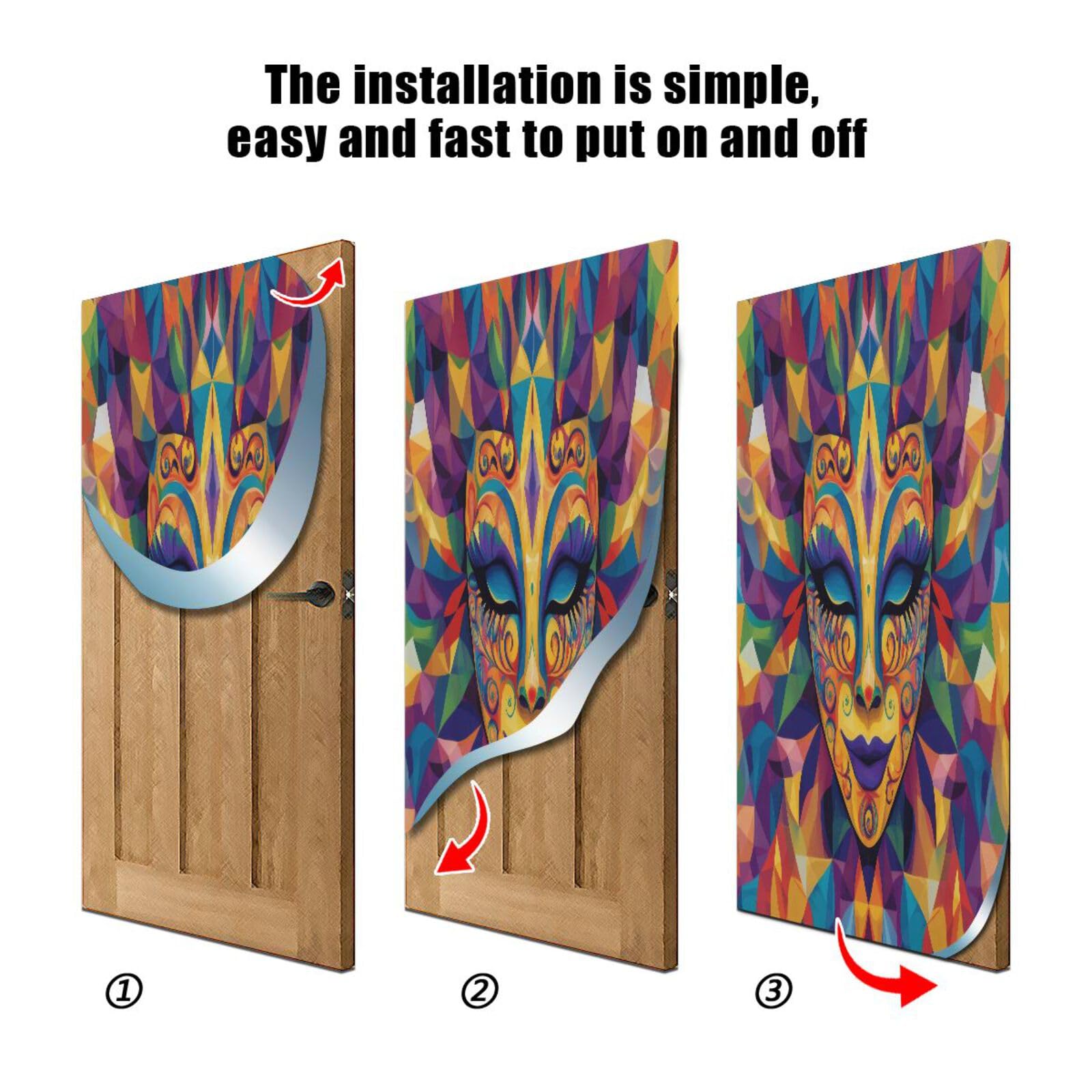 The installation is simple, easy and fast to put on and off

①

②

③