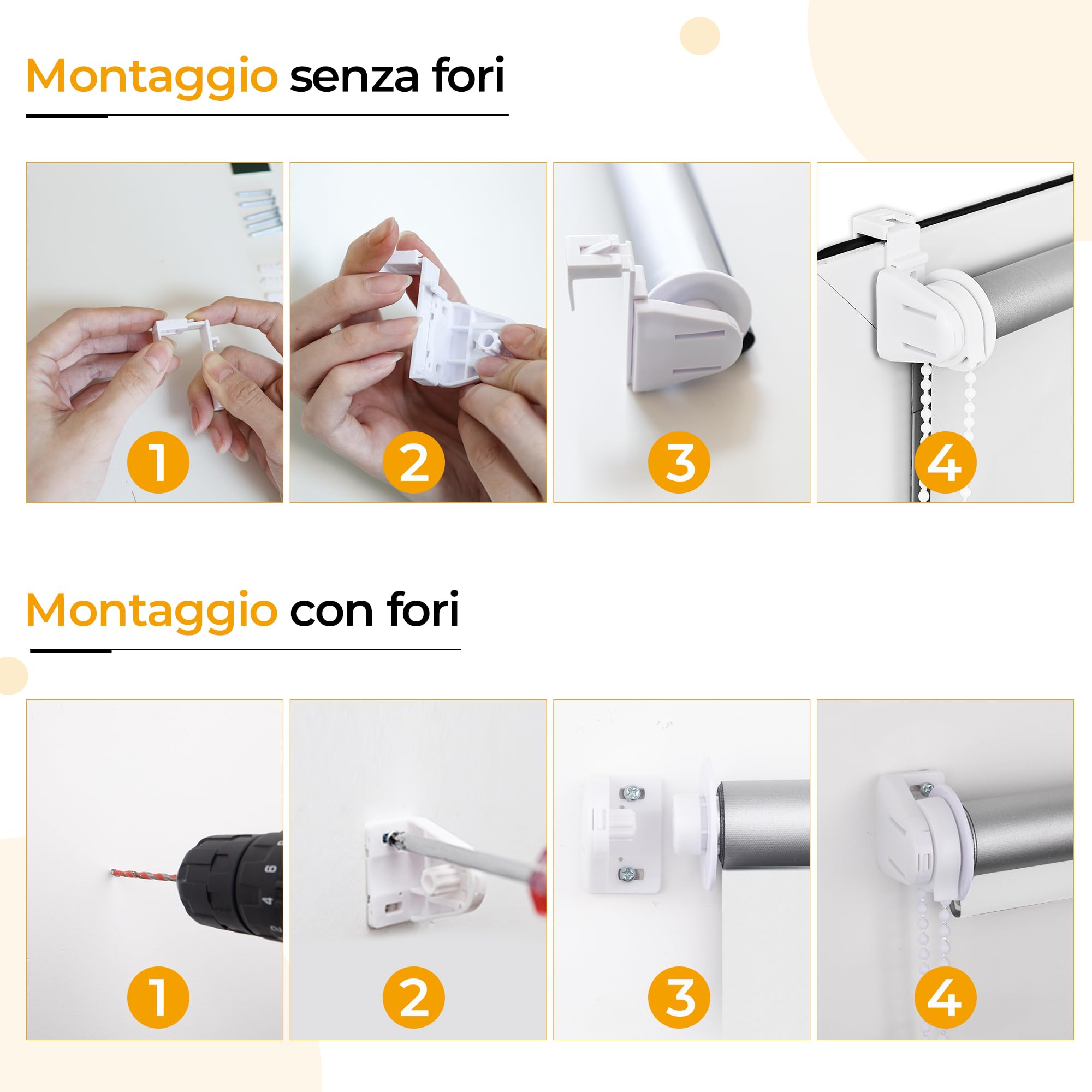 Montaggio senza fori

1

2

3

4

Montaggio con fori

1

2

3

4