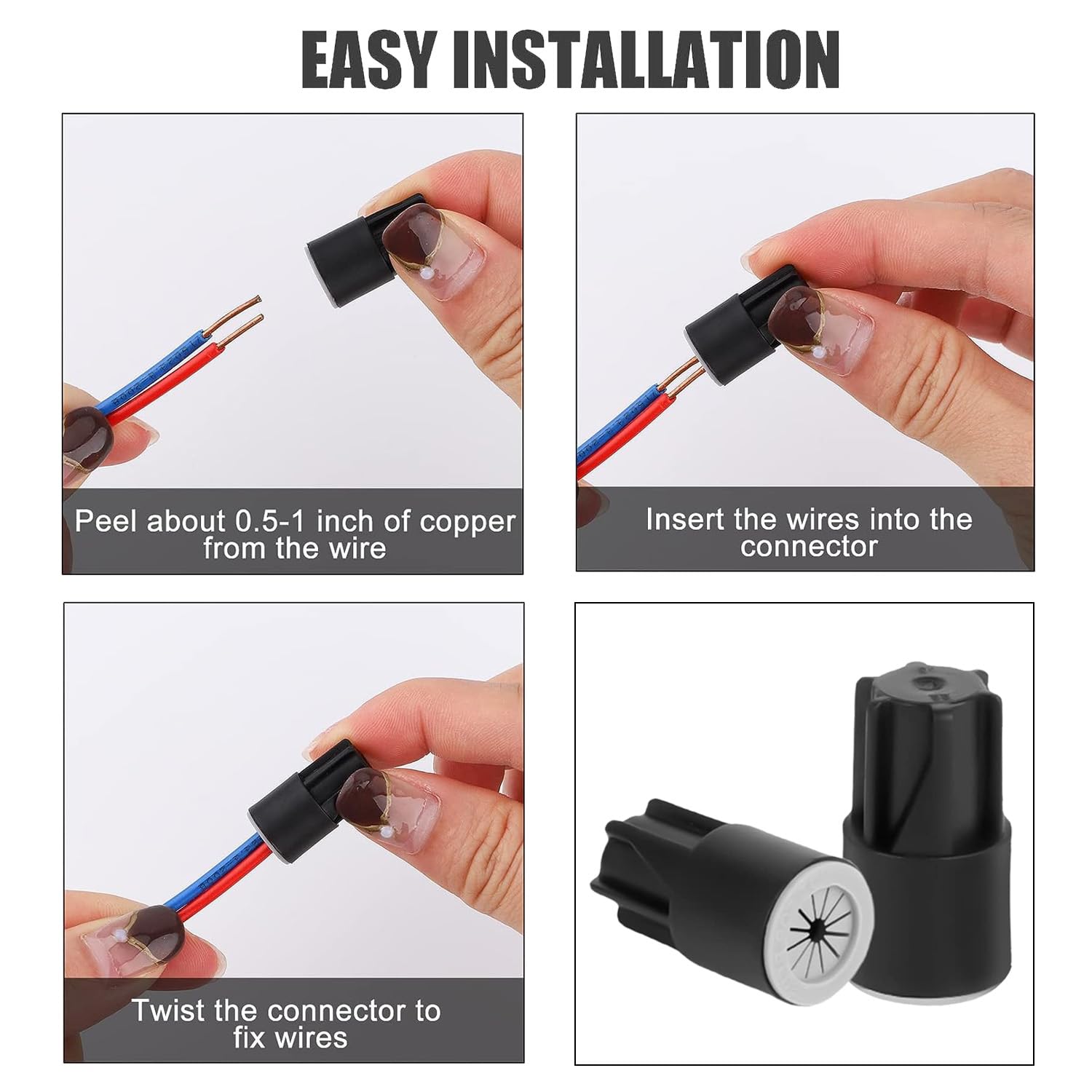 EASY INSTALLATION

Peel about 0.5-1 inch of copper from the wire

Insert the wires into the connector

Twist the connector to fix wires