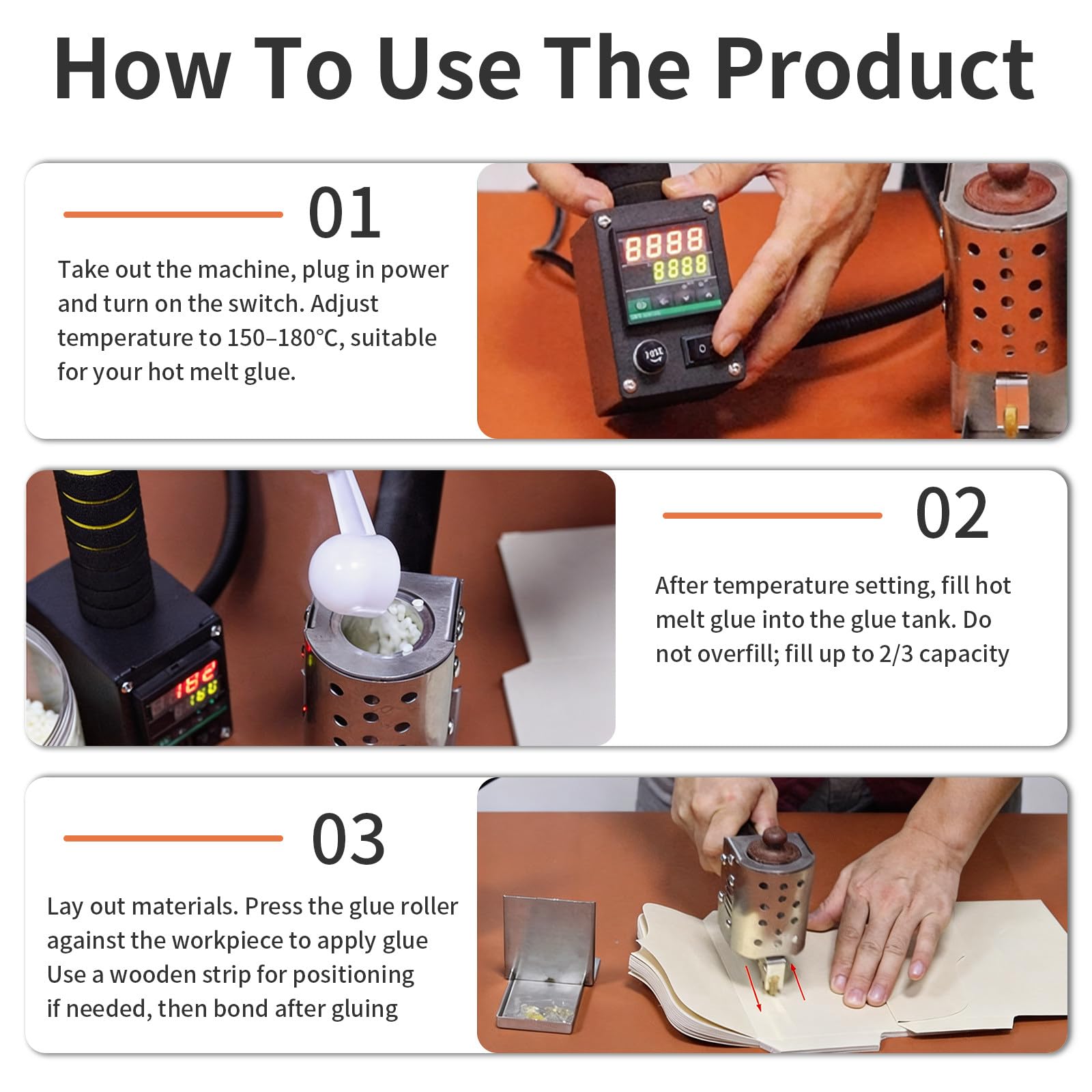 How To Use The Product

01

Take out the machine, plug in power and turn on the switch. Adjust temperature to 150–180°C, suitable for your hot melt glue.

8888
8888

02

After temperature setting, fill hot melt glue into the glue tank. Do not overfill; fill up to 2/3 capacity

182
180

03

Lay out materials. Press the glue roller against the workpiece to apply glue
Use a wooden strip for positioning if needed, then bond after gluing