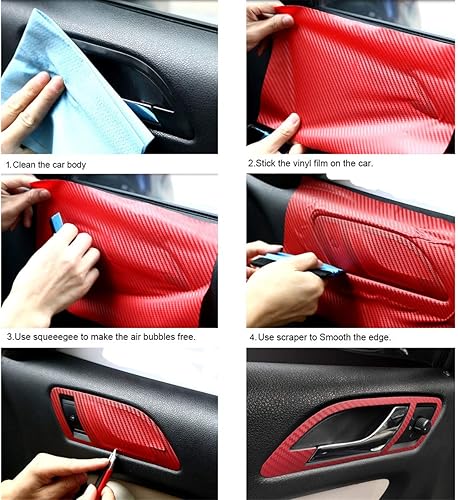 1.Clean the car body

2.Stick the vinyl film on the car.

3.Use squeeegee to make the air bubbles free.

4.Use scraper to Smooth the edge.