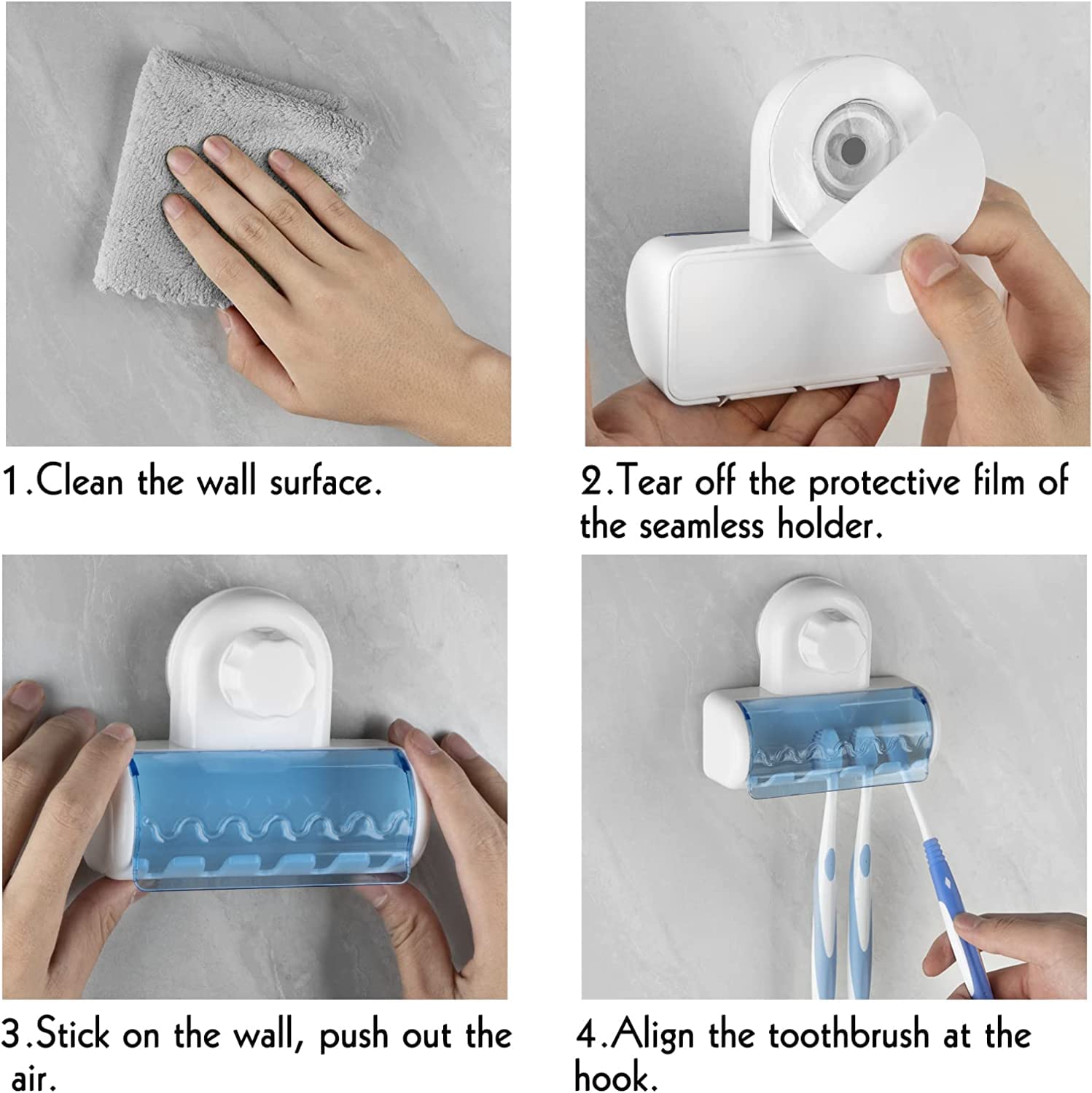 1.Clean the wall surface.

2.Tear off the protective film of the seamless holder.

3.Stick on the wall, push out the air.

4.Align the toothbrush at the hook.