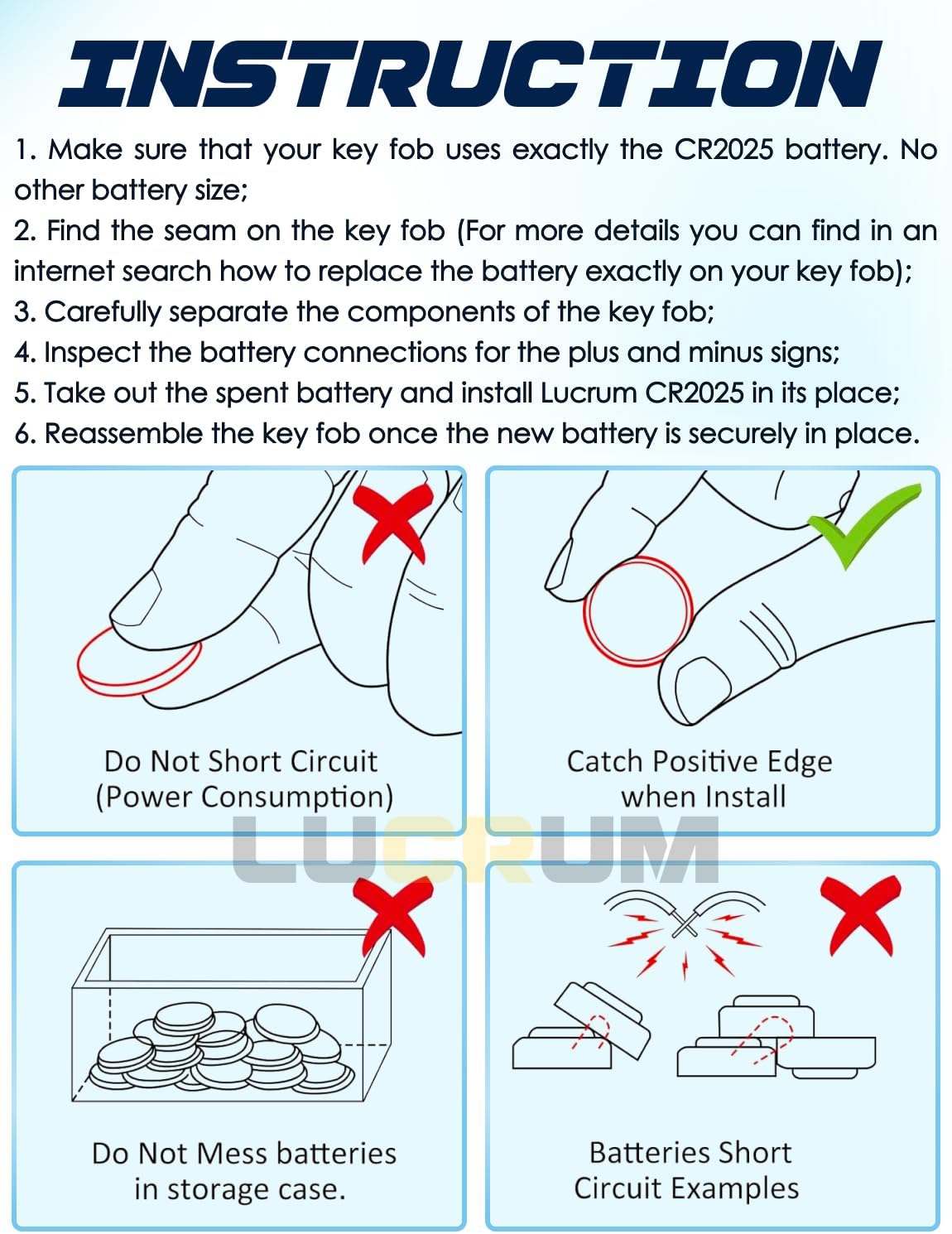 INSTRUCTION

1. Make sure that your key fob uses exactly the CR2025 battery. No other battery size;
2. Find the seam on the key fob (For more details you can find in an internet search how to replace the battery exactly on your key fob);
3. Carefully separate the components of the key fob;
4. Inspect the battery connections for the plus and minus signs;
5. Take out the spent battery and install Lucrum CR2025 in its place;
6. Reassemble the key fob once the new battery is securely in place.

Do Not Short Circuit (Power Consumption)

Catch Positive Edge when Install

LUCRUM

Do Not Mess batteries in storage case.

Batteries Short Circuit Examples