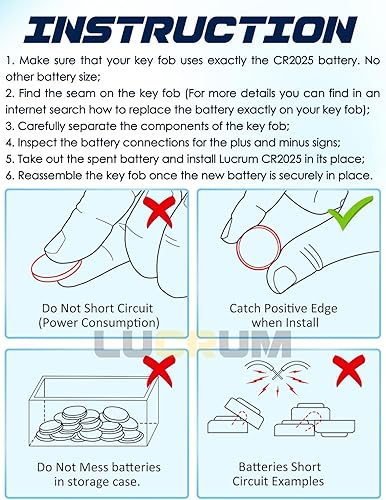 INSTRUCTION

1. Make sure that your key fob uses exactly the CR2025 battery. No other battery size;
2. Find the seam on the key fob (For more details you can find in an internet search how to replace the battery exactly on your key fob);
3. Carefully separate the components of the key fob;
4. Inspect the battery connections for the plus and minus signs;
5. Take out the spent battery and install Lucrum CR2025 in its place;
6. Reassemble the key fob once the new battery is securely in place.

Do Not Short Circuit (Power Consumption)

Catch Positive Edge when Install

LUCRUM

Do Not Mess batteries in storage case.

Batteries Short Circuit Examples