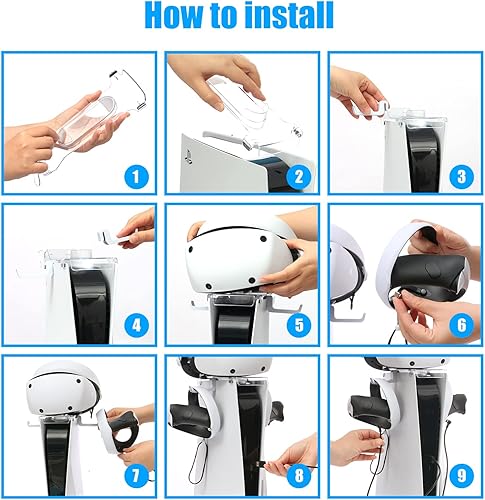 How to install

1

2

3

4

5

6

7

8

9