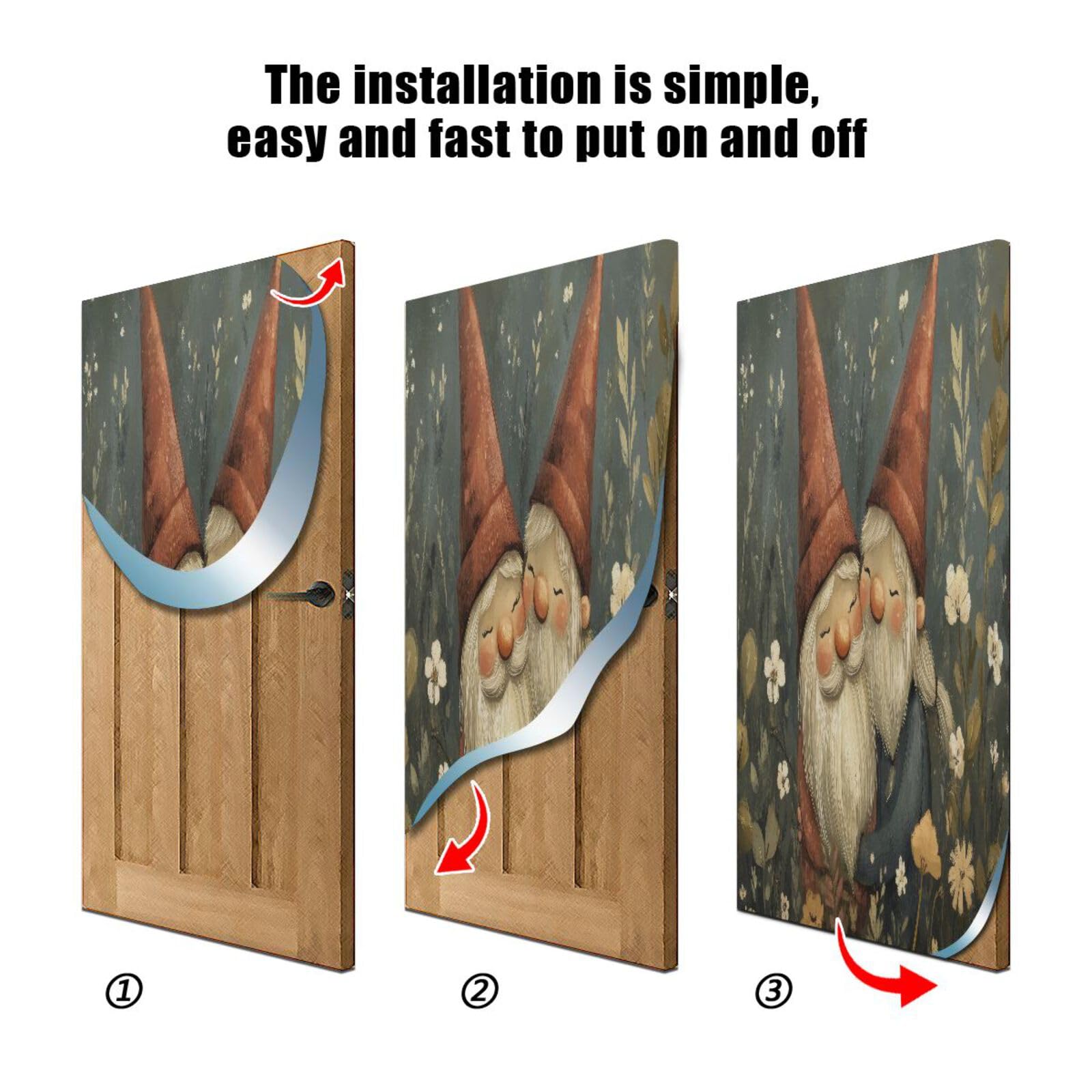 The installation is simple,
easy and fast to put on and off

①

②

③