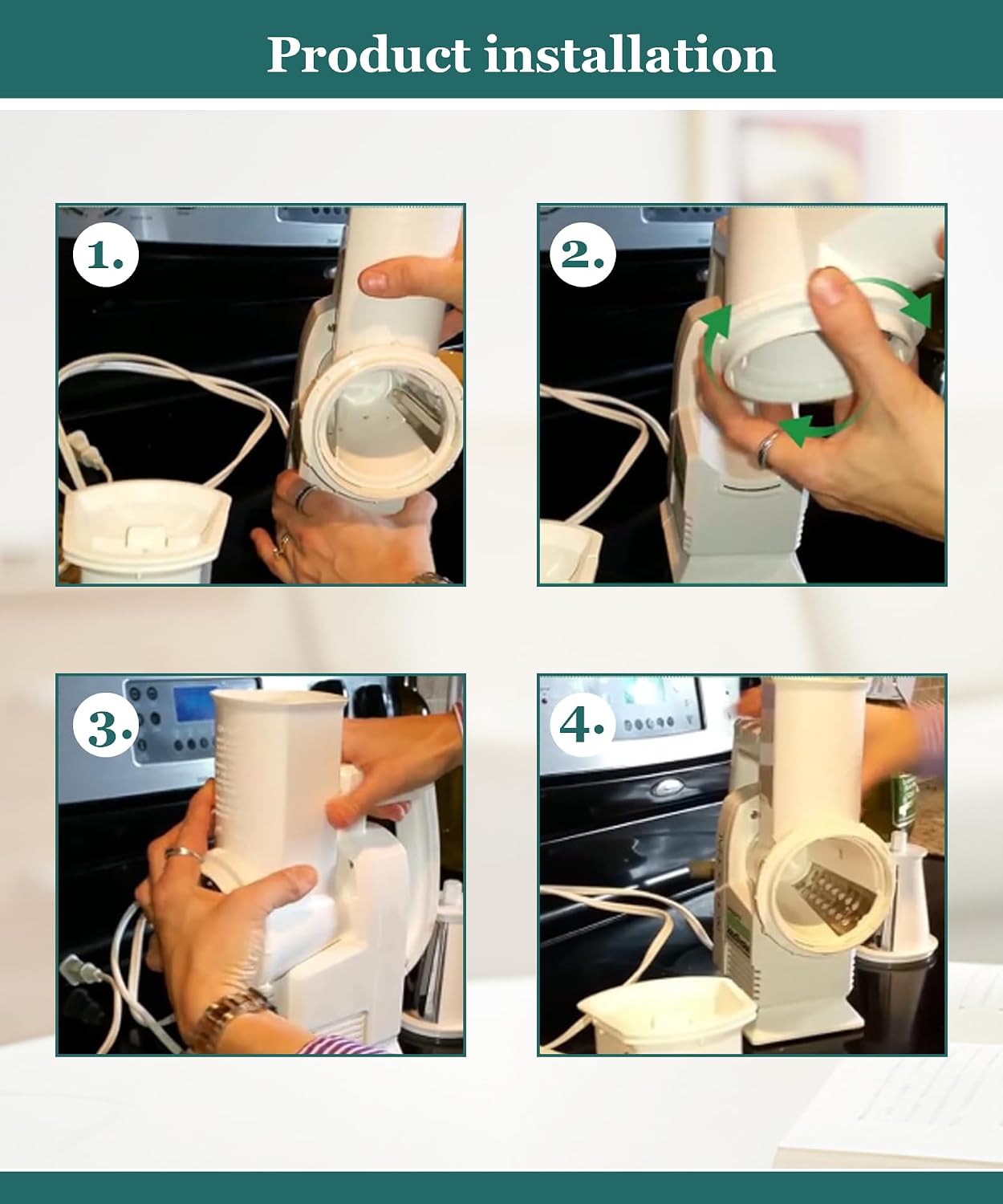 Product installation

1.

2.

3.

4.