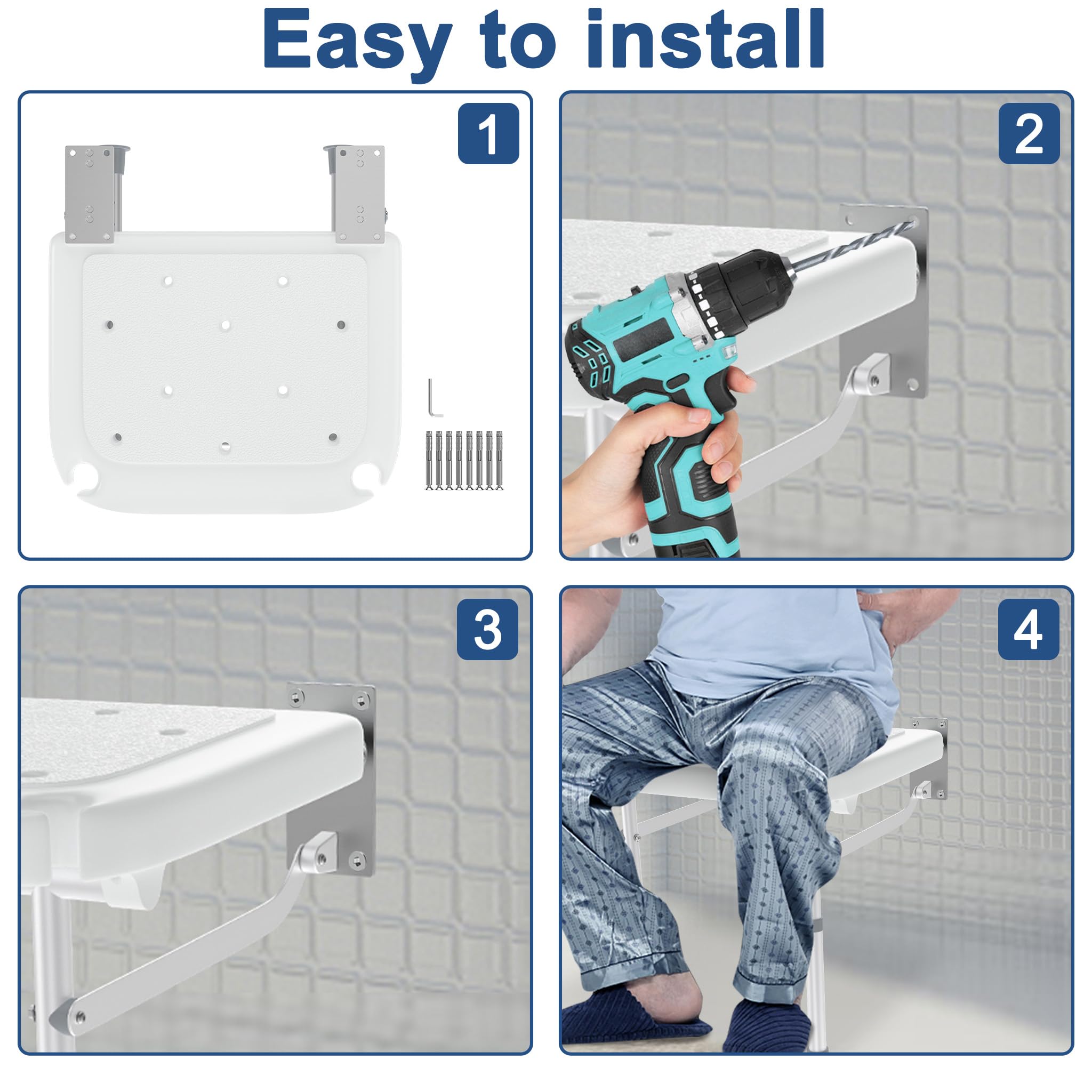 Easy to install

1

2

3

4