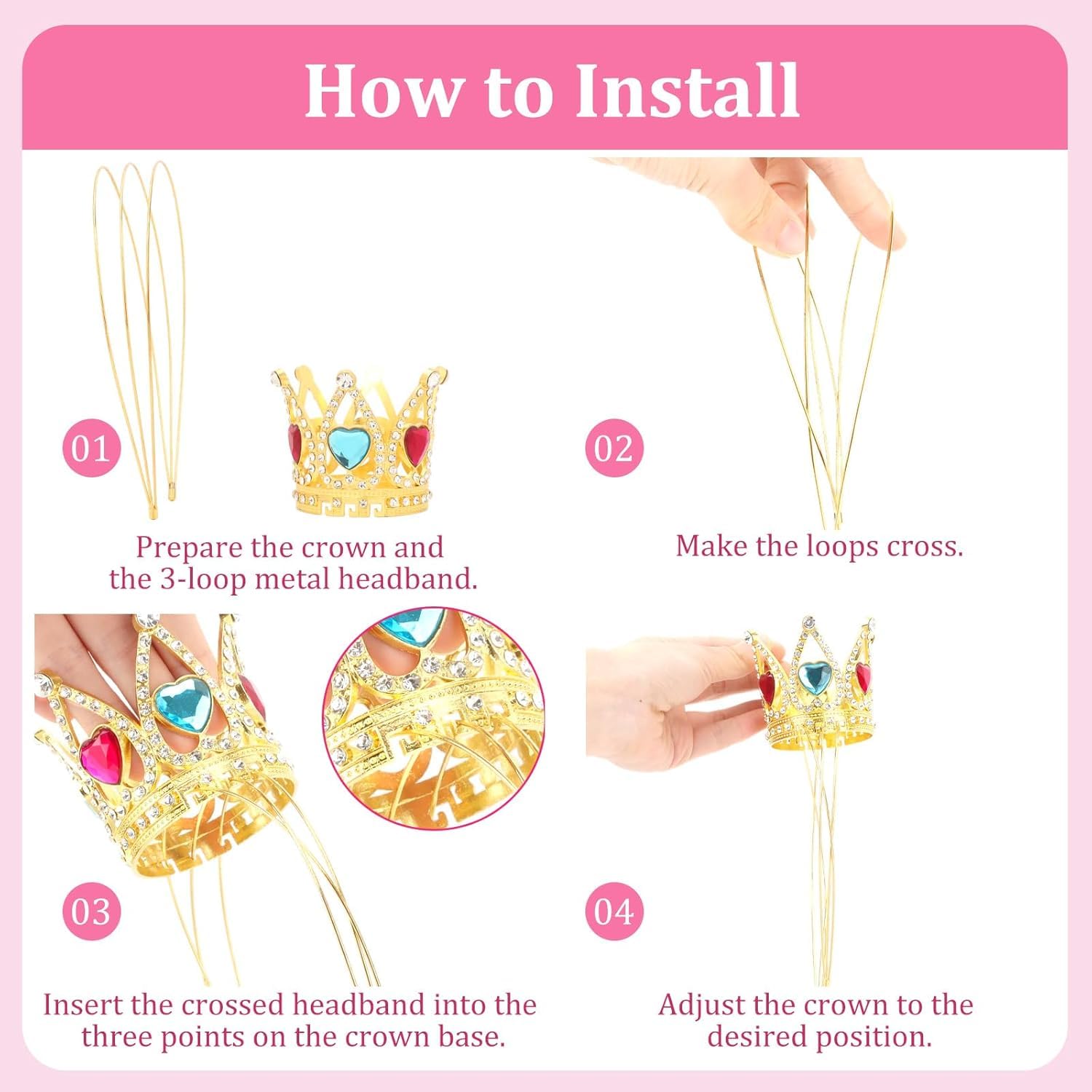 How to Install

01

Prepare the crown and the 3-loop metal headband.

02

Make the loops cross.

03

Insert the crossed headband into the three points on the crown base.

04

Adjust the crown to the desired position.