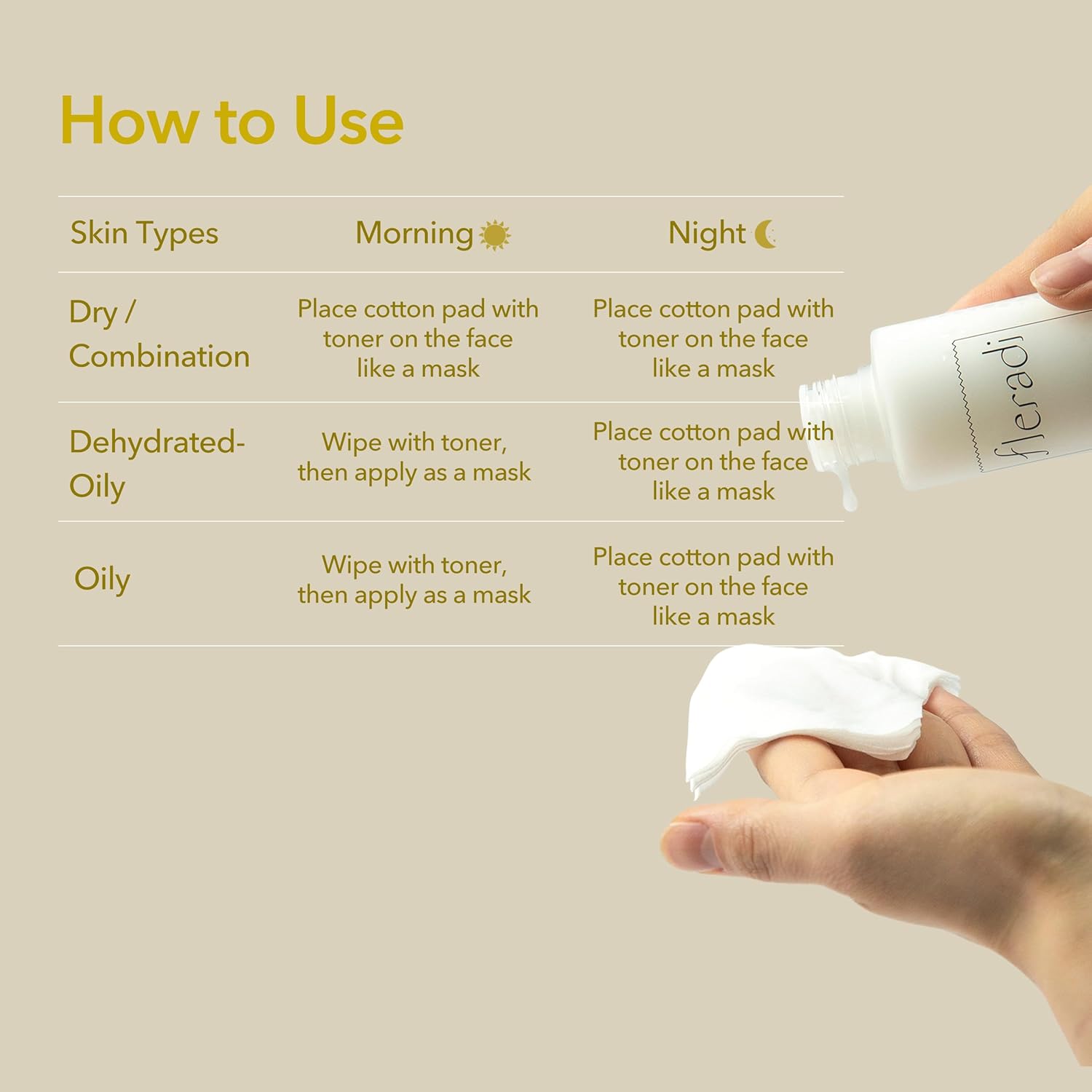 How to Use

| Skin Types | Morning | Night |
|---|---|---|
| Dry / Combination | Place cotton pad with toner on the face like a mask | Place cotton pad with toner on the face like a mask |
| Dehydrated-Oily | Wipe with toner, then apply as a mask | Place cotton pad with toner on the face like a mask |
| Oily | Wipe with toner, then apply as a mask | Place cotton pad with toner on the face like a mask |

fleradi