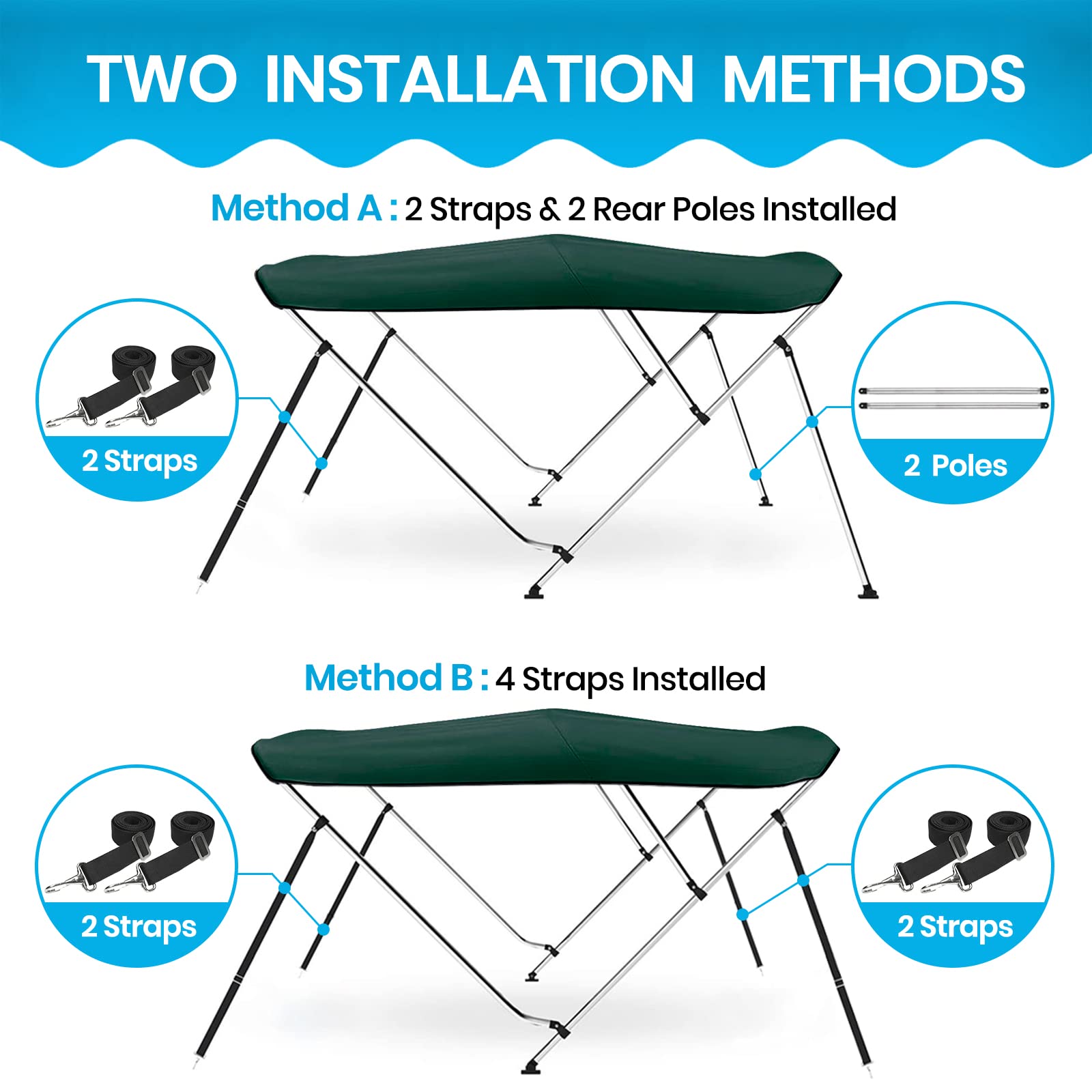 TWO INSTALLATION METHODS

Method A : 2 Straps & 2 Rear Poles Installed

2 Straps

2 Poles

Method B : 4 Straps Installed

2 Straps

2 Straps