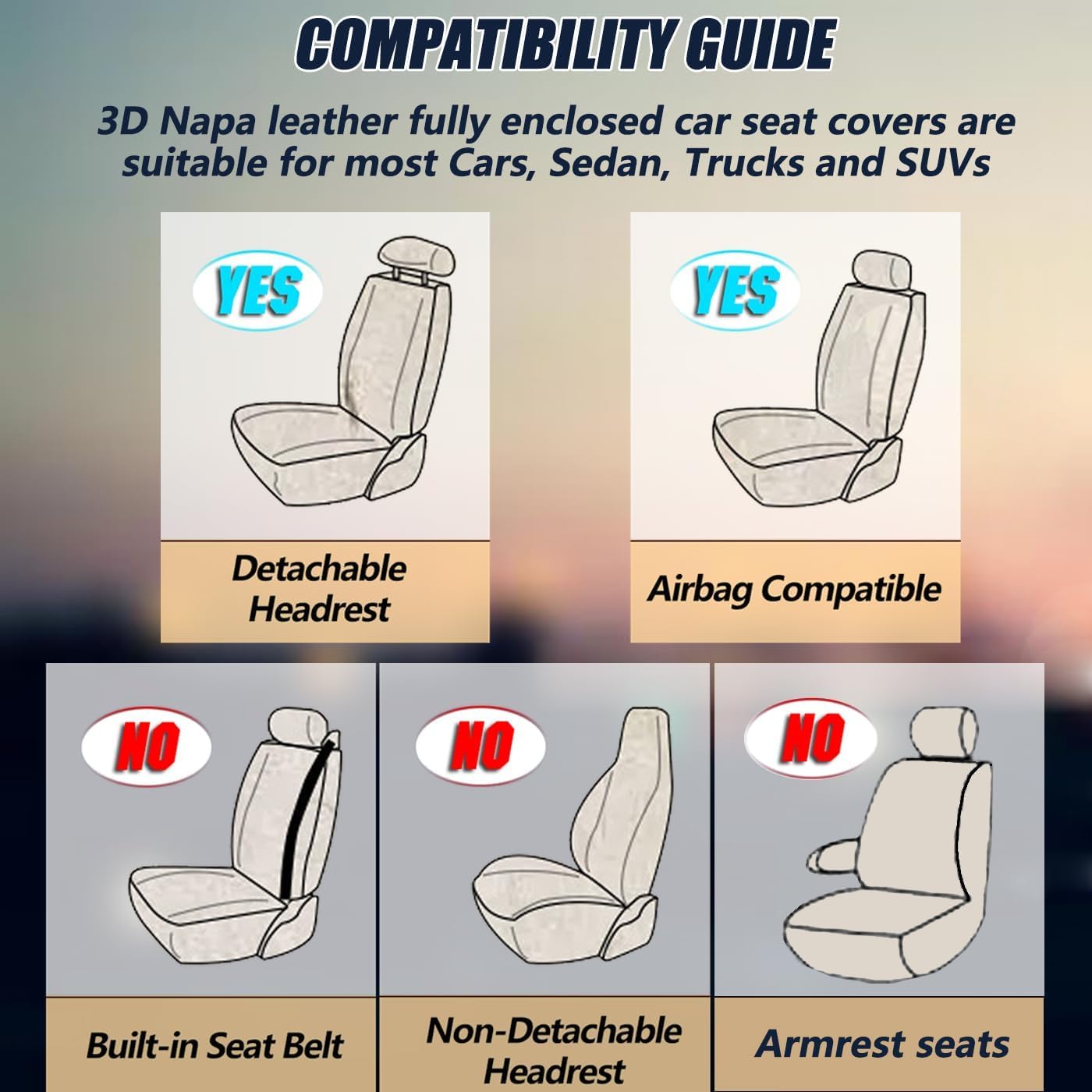 COMPATIBILITY GUIDE

3D Napa leather fully enclosed car seat covers are suitable for most Cars, Sedan, Trucks and SUVs

YES

Detachable Headrest

YES

Airbag Compatible

NO

Built-in Seat Belt

NO

Non-Detachable Headrest

NO

Armrest seats