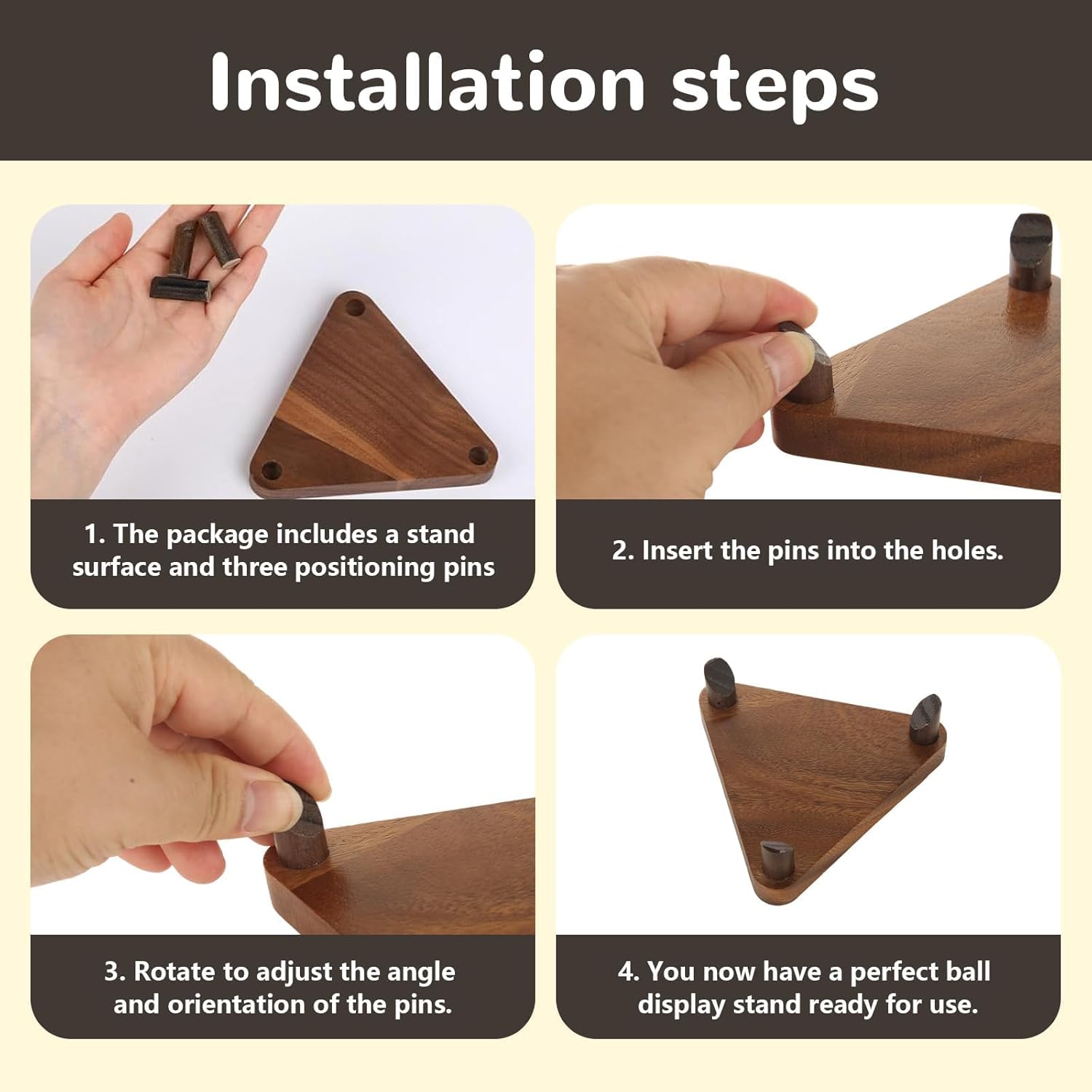 Installation steps

1. The package includes a stand surface and three positioning pins

2. Insert the pins into the holes.

3. Rotate to adjust the angle and orientation of the pins.

4. You now have a perfect ball display stand ready for use.