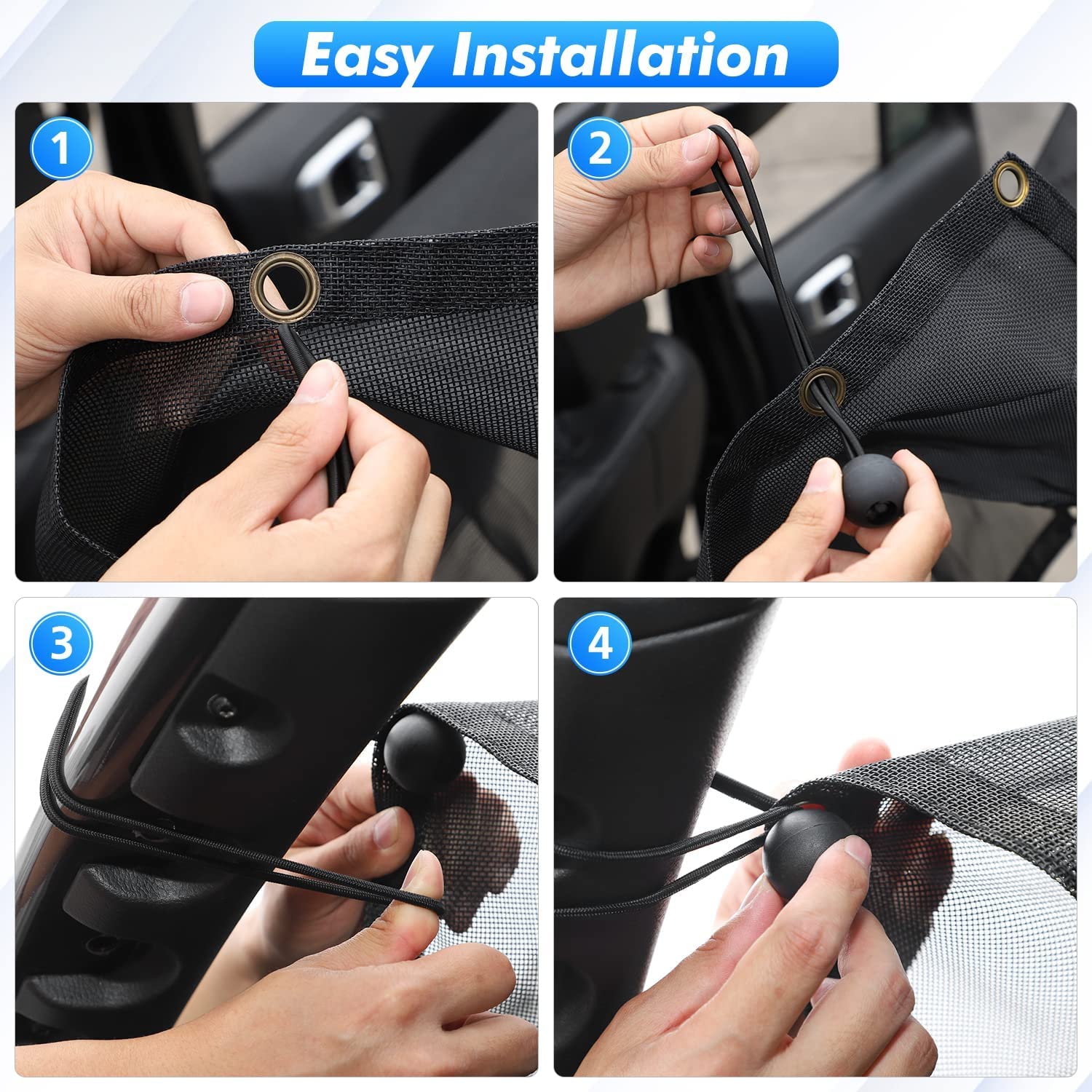 Easy Installation

1

2

3

4