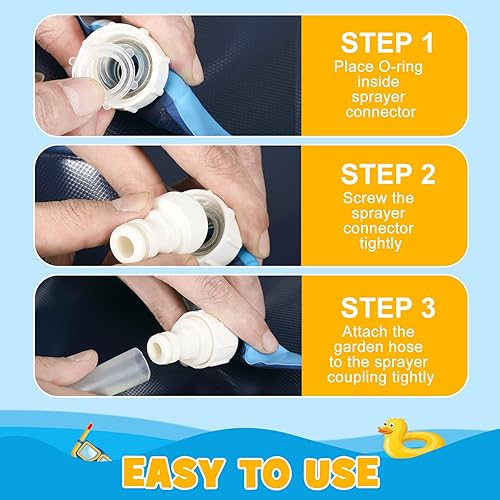 STEP 1
Place O-ring inside sprayer connector

STEP 2
Screw the sprayer connector tightly

STEP 3
Attach the garden hose to the sprayer coupling tightly

EASY TO USE