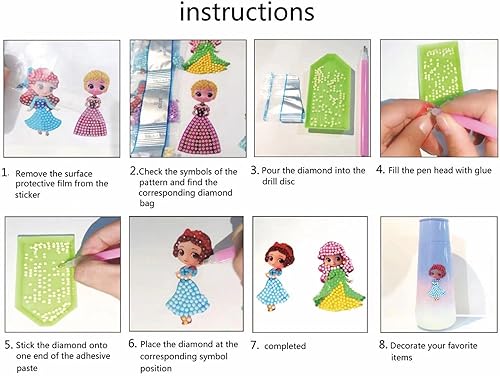 instructions

1. Remove the surface protective film from the sticker

2.Check the symbols of the pattern and find the corresponding diamond bag

3. Pour the diamond into the drill disc

4. Fill the pen head with glue

5. Stick the diamond onto one end of the adhesive paste

6. Place the diamond at the corresponding symbol position

7. completed

8. Decorate your favorite items