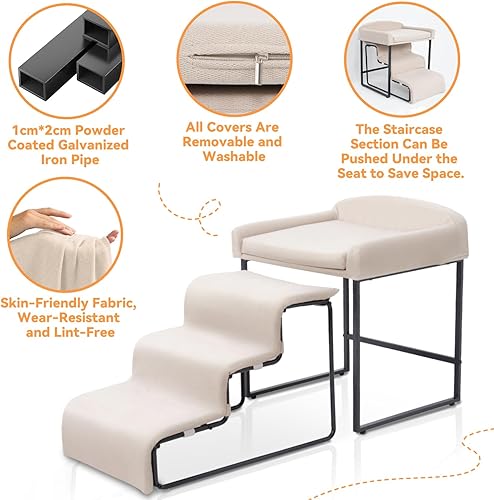 1cm*2cm Powder Coated Galvanized Iron Pipe

All Covers Are Removable and Washable

The Staircase Section Can Be Pushed Under the Seat to Save Space.

Skin-Friendly Fabric, Wear-Resistant and Lint-Free