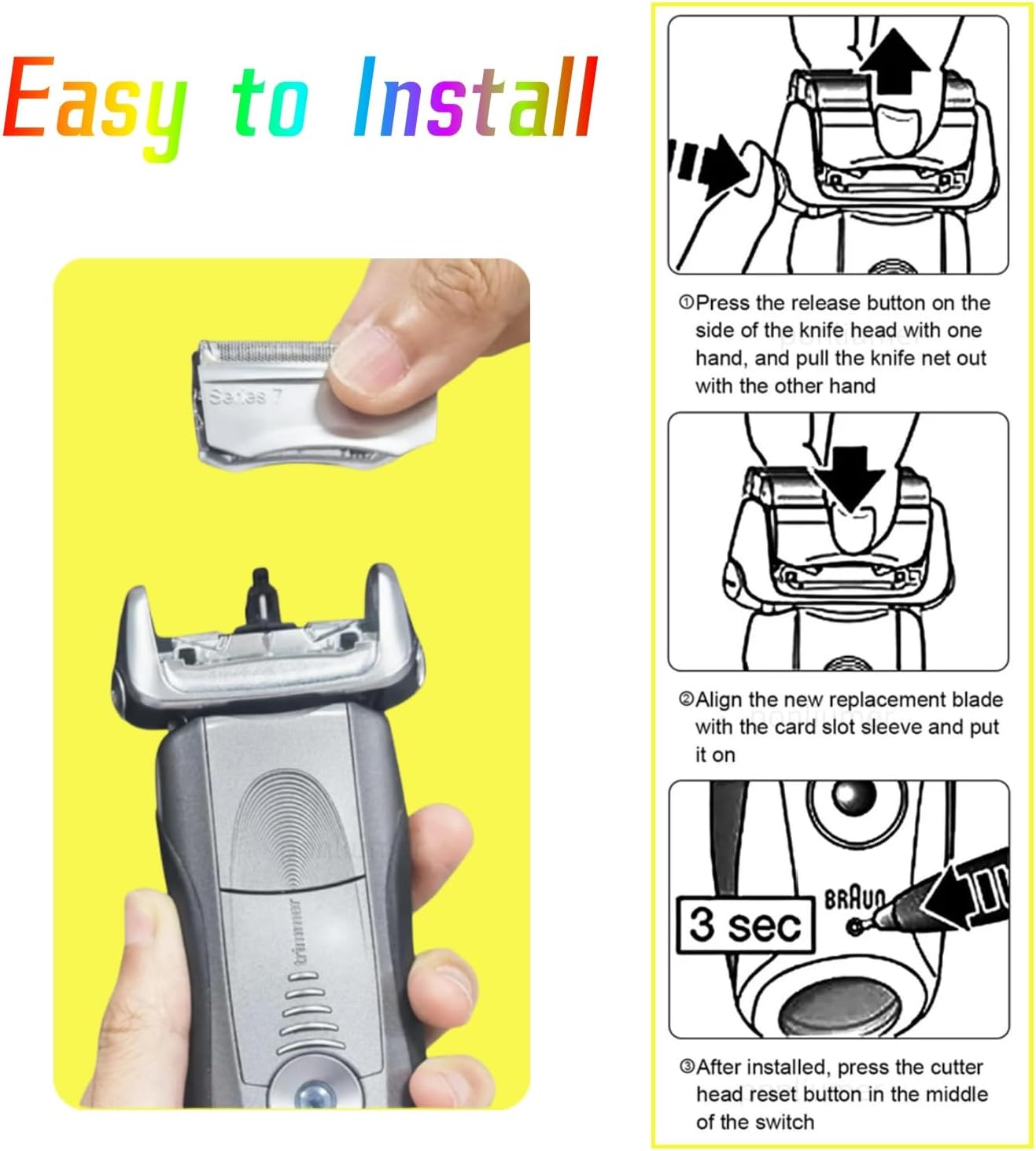 Easy to Install

Series 7

trimmer

①Press the release button on the side of the knife head with one hand, and pull the knife net out with the other hand

②Align the new replacement blade with the card slot sleeve and put it on

3 sec

BRAUN

③After installed, press the cutter head reset button in the middle of the switch