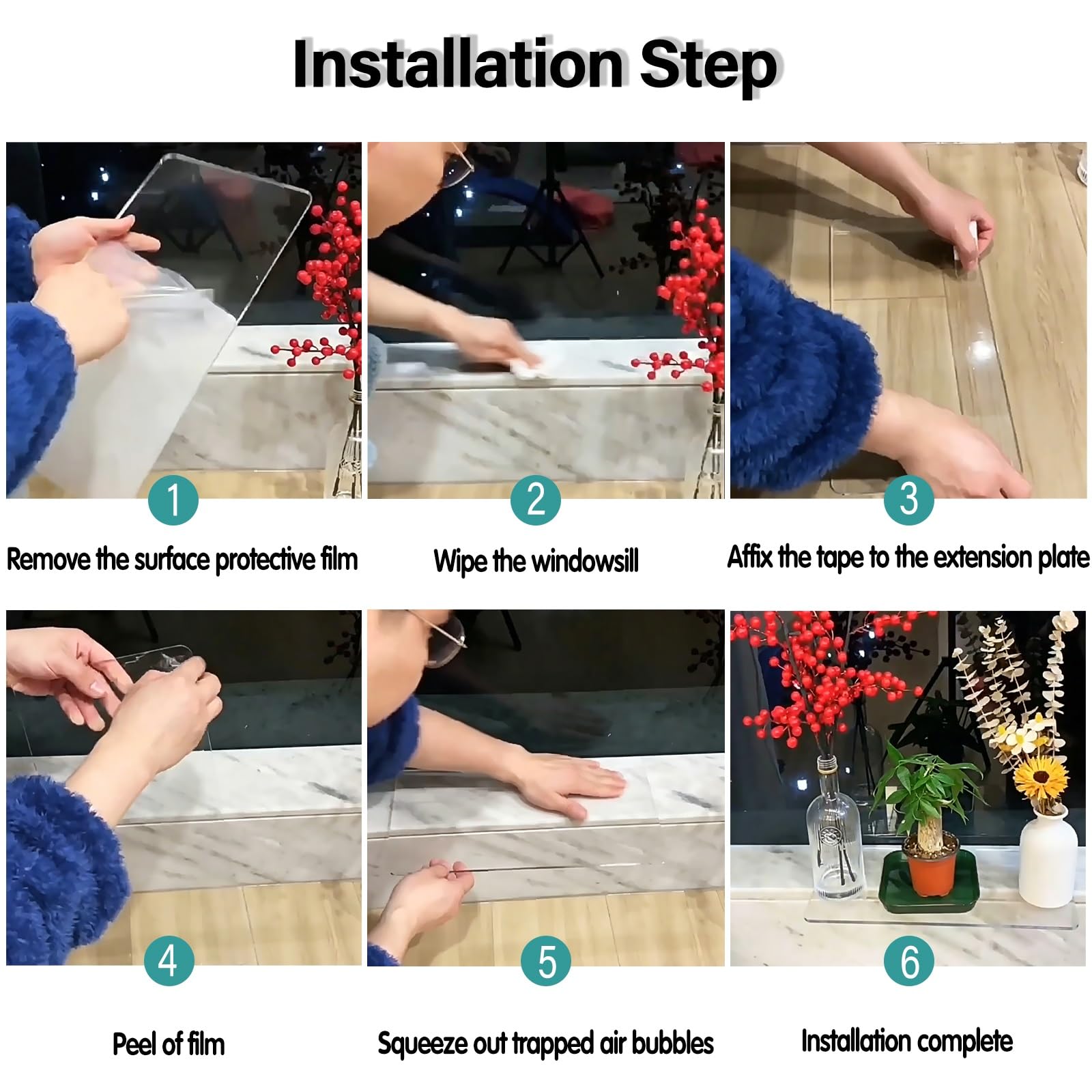 Installation Step

1

Remove the surface protective film

2

Wipe the windowsill

3

Affix the tape to the extension plate

4

Peel of film

5

Squeeze out trapped air bubbles

6

Installation complete